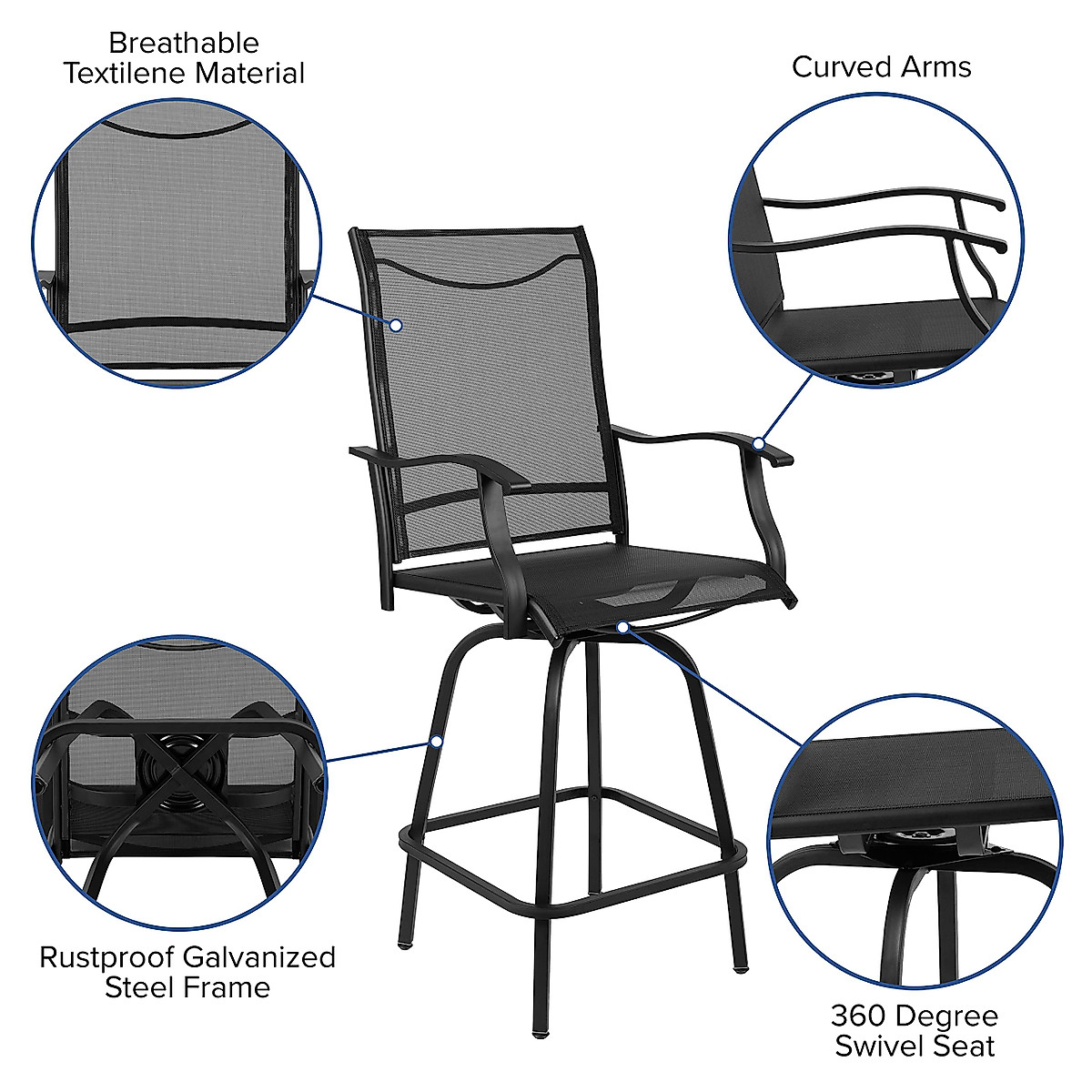 Breathable Textilene Material

Curved Arms

Rustproof Galvanized Steel Frame

360 Degree Swivel Seat