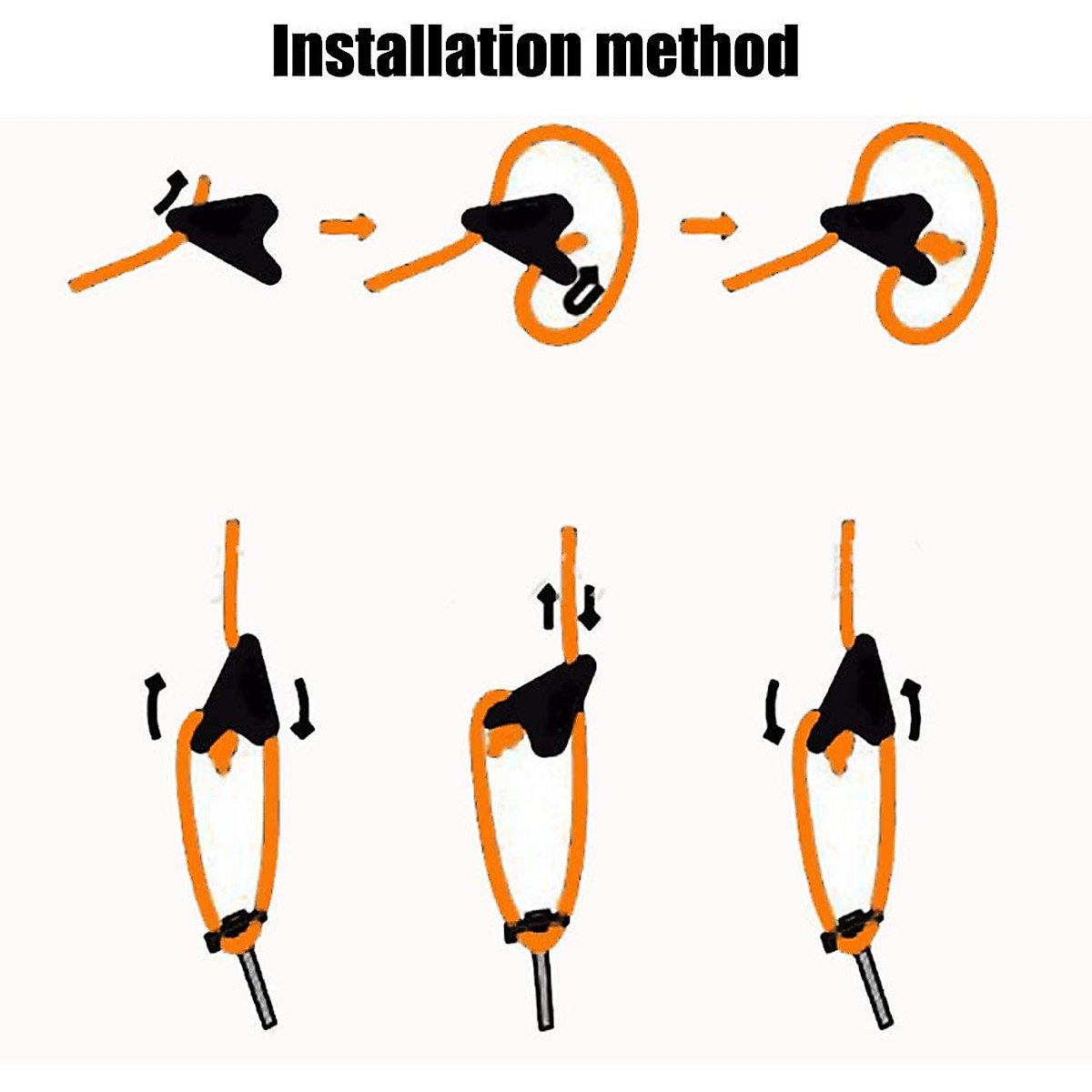 Installation method