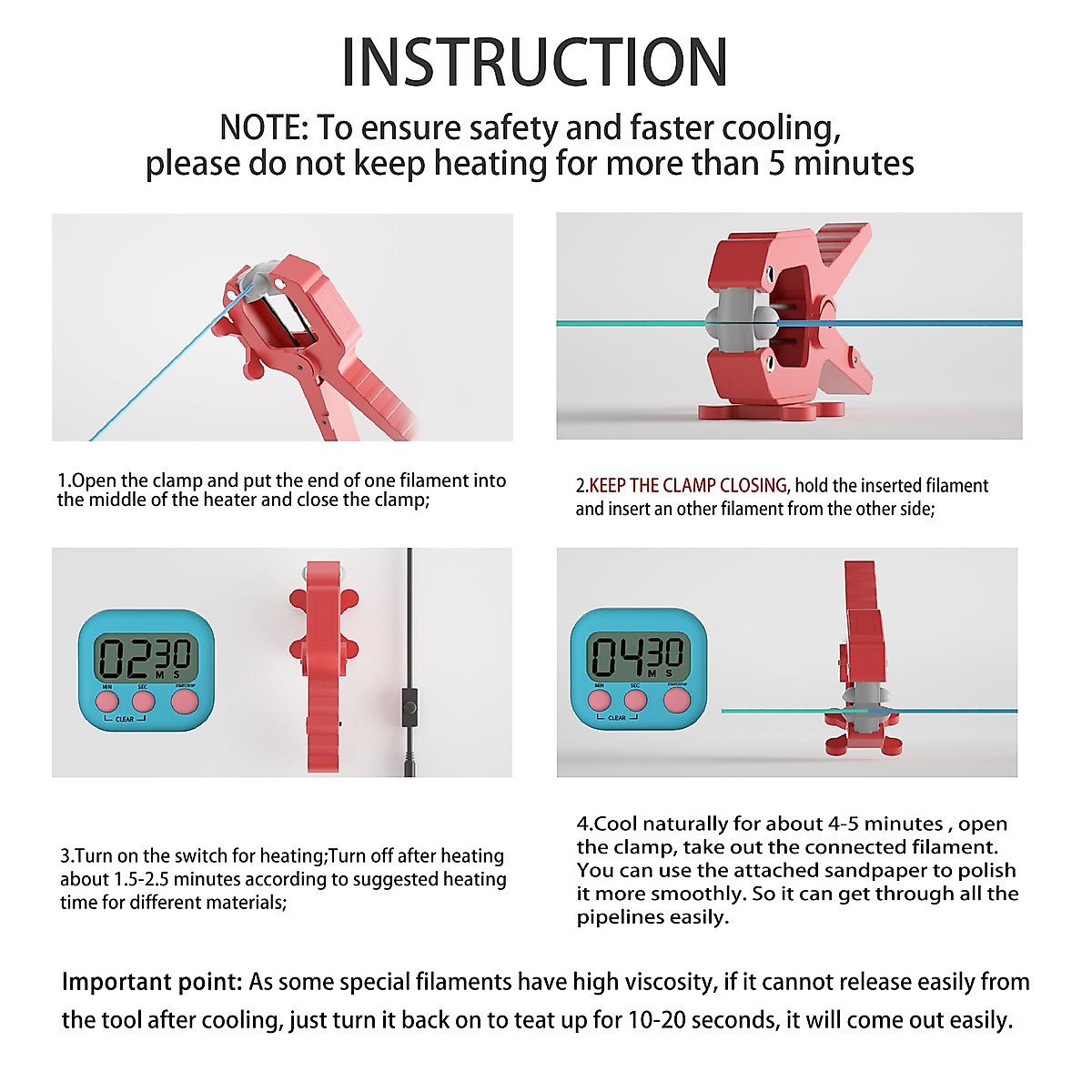 INSTRUCTION

NOTE: To ensure safety and faster cooling, please do not keep heating for more than 5 minutes

1.Open the clamp and put the end of one filament into the middle of the heater and close the clamp;

2.KEEP THE CLAMP CLOSING, hold the inserted filament and insert an other filament from the other side;

02 30
M S
MIN SEC START/STOP
CLEAR

04 30
M S
MIN SEC START/STOP
CLEAR

3.Turn on the switch for heating;Turn off after heating about 1.5-2.5 minutes according to suggested heating time for different materials;

4.Cool naturally for about 4-5 minutes , open the clamp, take out the connected filament. You can use the attached sandpaper to polish it more smoothly. So it can get through all the pipelines easily.

Important point: As some special filaments have high viscosity, if it cannot release easily from the tool after cooling, just turn it back on to teat up for 10-20 seconds, it will come out easily.