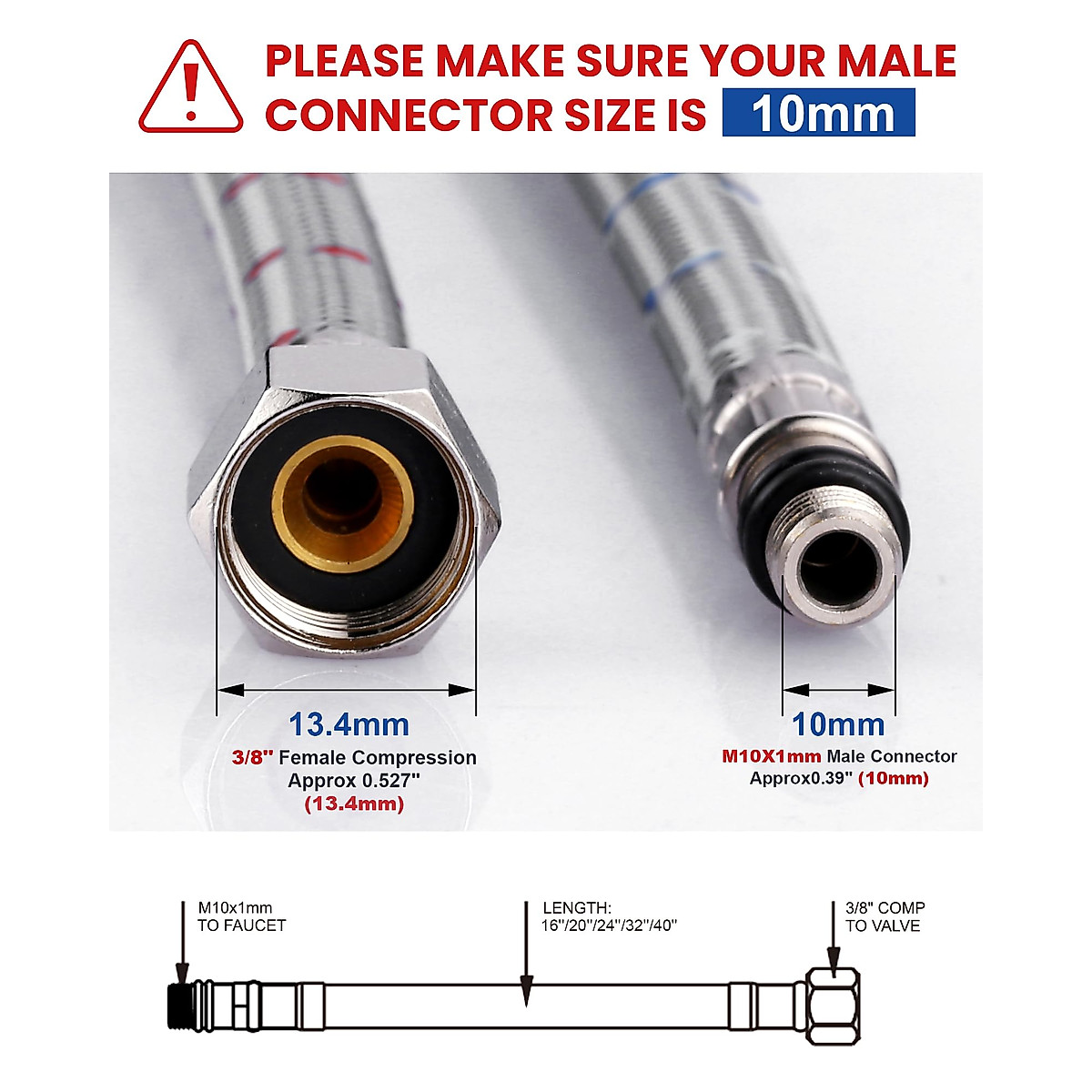 PLEASE MAKE SURE YOUR MALE CONNECTOR SIZE IS 10mm

13.4mm
3/8" Female Compression
Approx 0.527"
(13.4mm)

10mm
M10X1mm Male Connector
Approx0.39" (10mm)

M10x1mm
TO FAUCET

LENGTH:
16"/20"/24"/32"/40"

3/8" COMP
TO VALVE