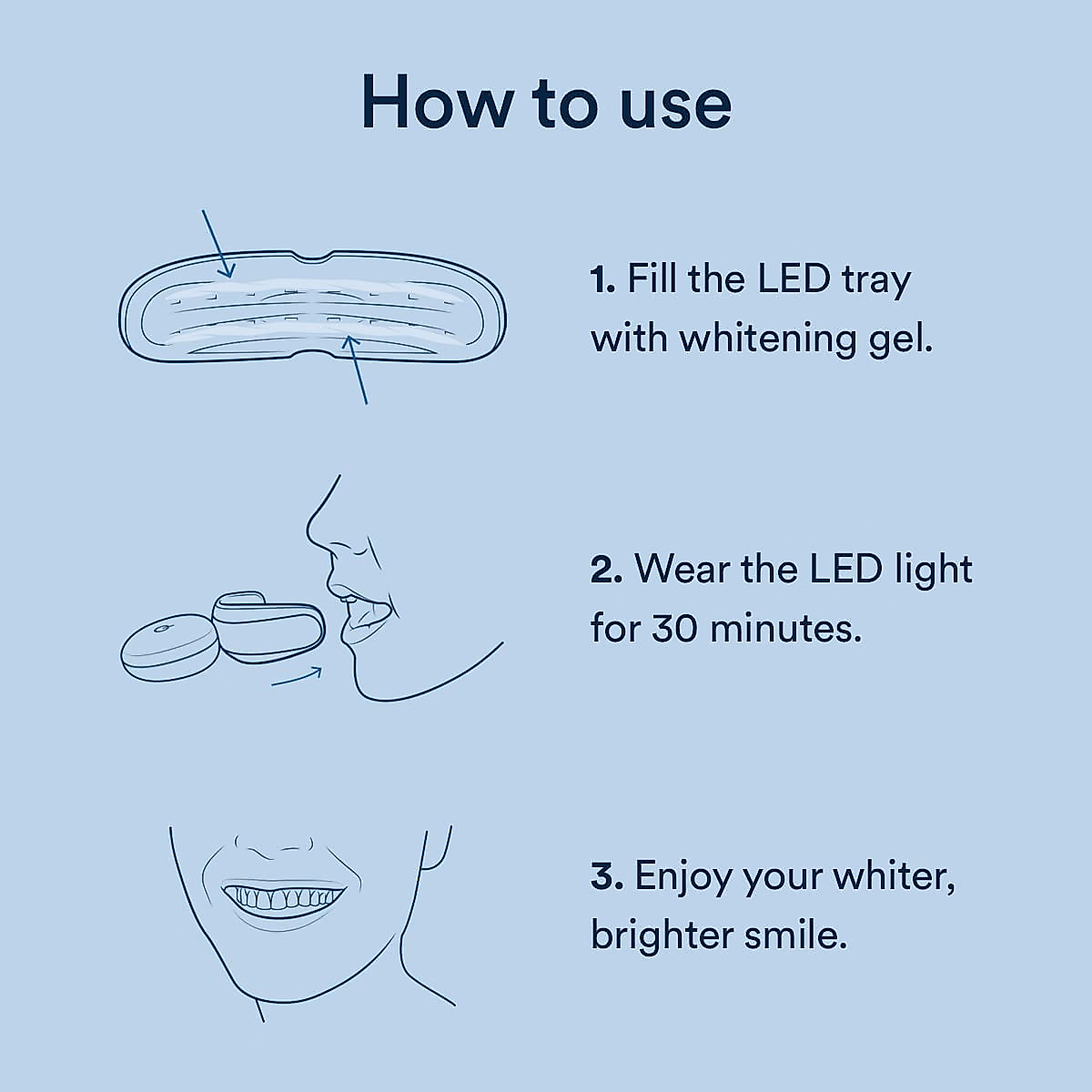 How to use

1. Fill the LED tray with whitening gel.

2. Wear the LED light for 30 minutes.

3. Enjoy your whiter, brighter smile.