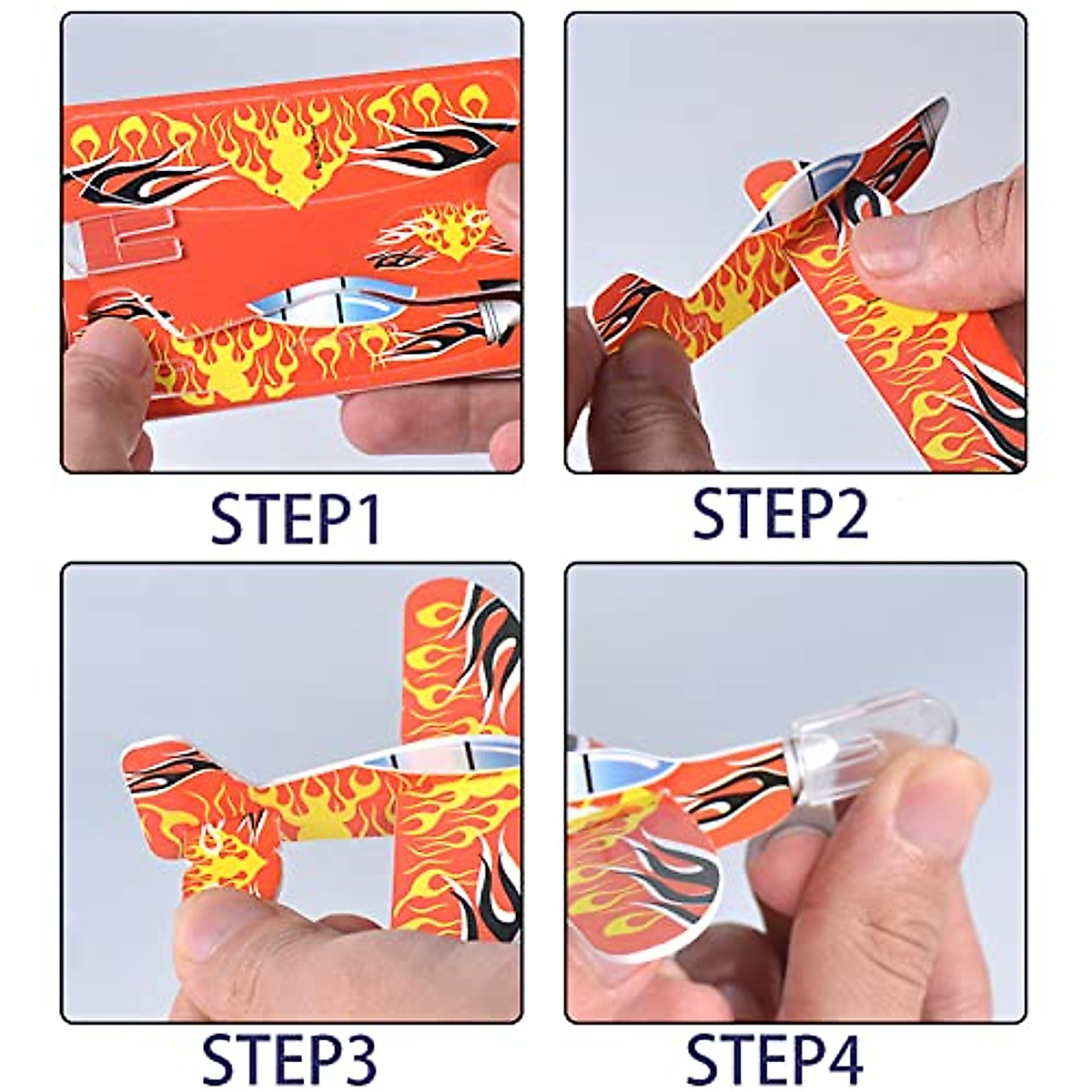 STEP1

STEP2

STEP3

STEP4