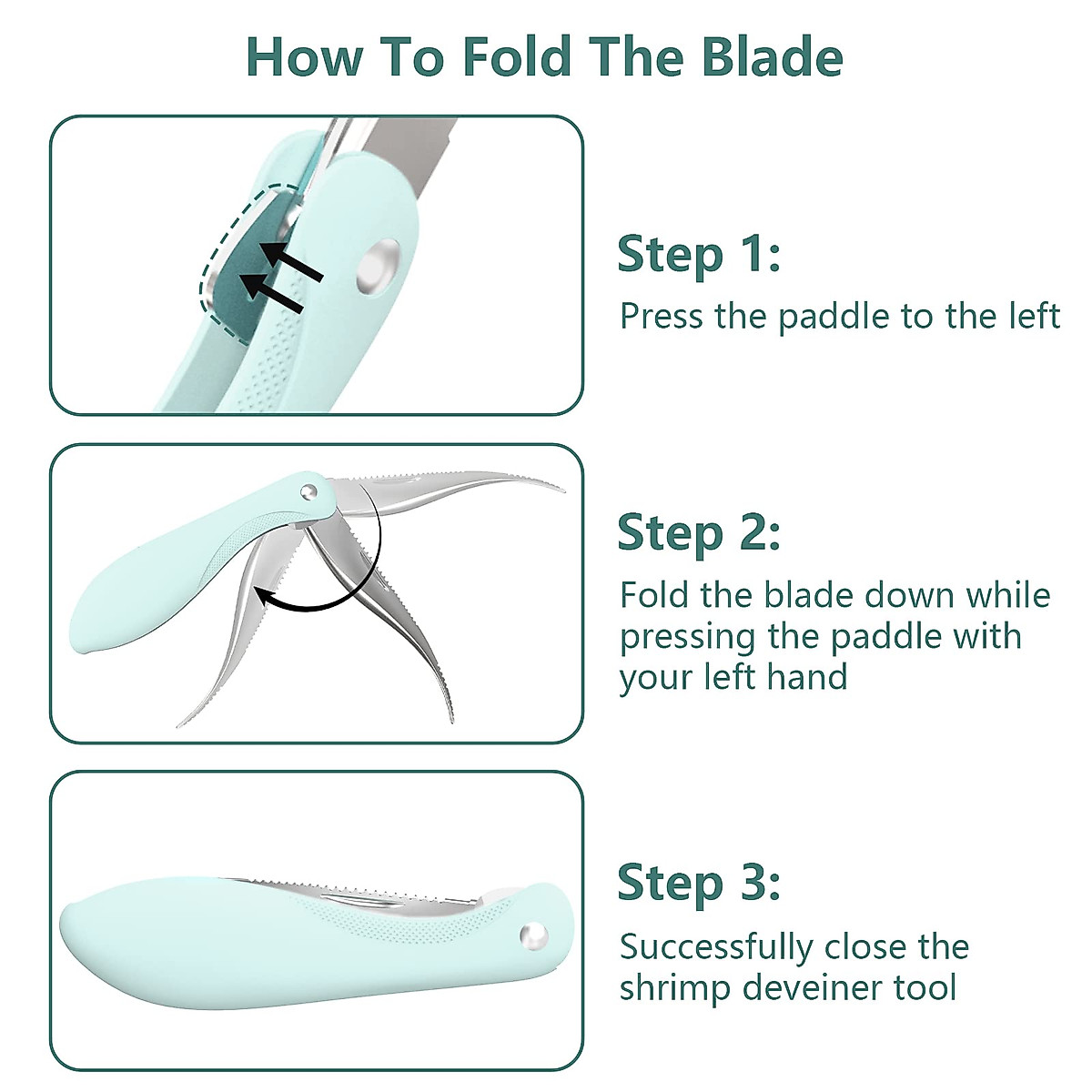 How To Fold The Blade

Step 1:
Press the paddle to the left

Step 2:
Fold the blade down while pressing the paddle with your left hand

Step 3:
Successfully close the shrimp deveiner tool