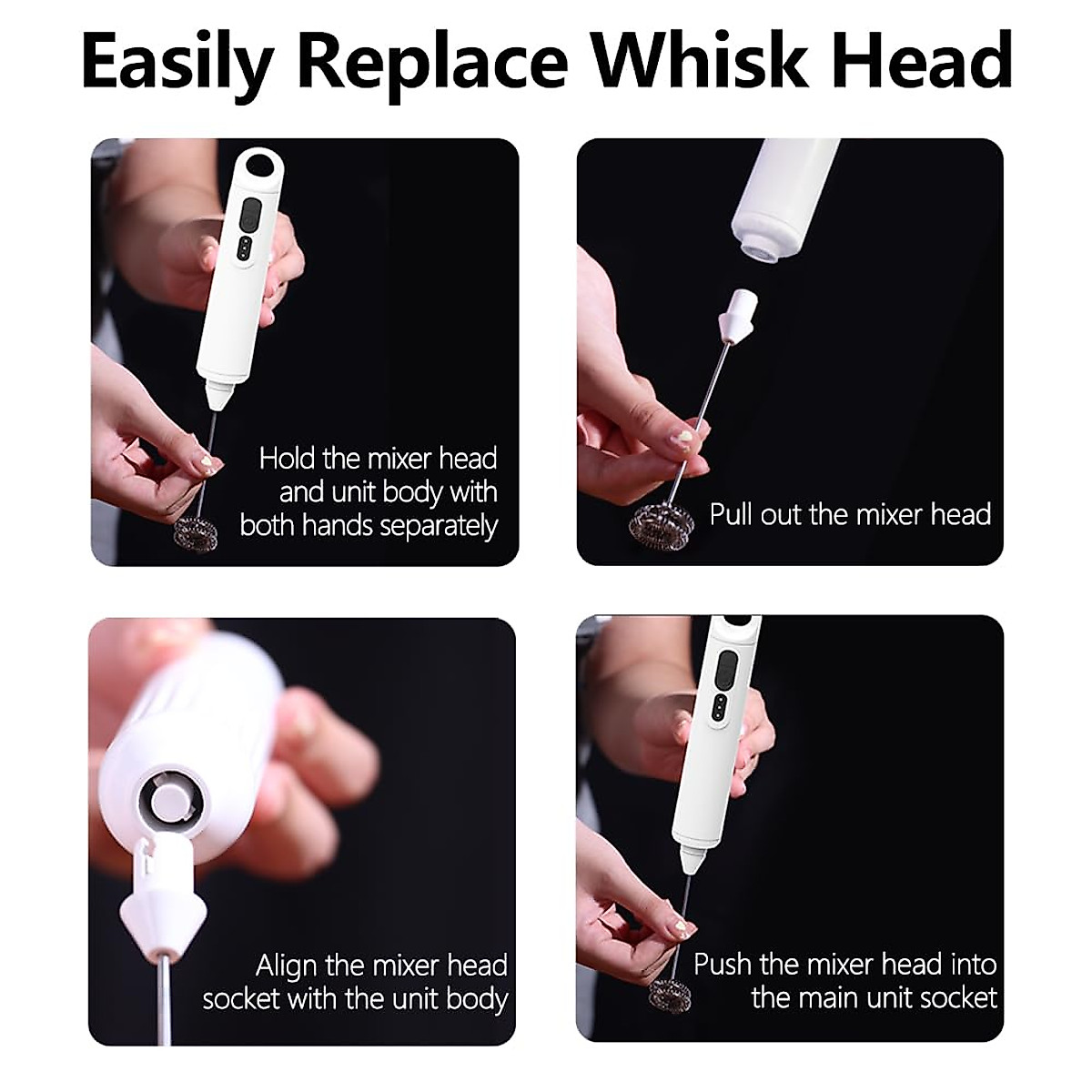 Easily Replace Whisk Head

Hold the mixer head and unit body with both hands separately

Pull out the mixer head

Align the mixer head socket with the unit body

Push the mixer head into the main unit socket