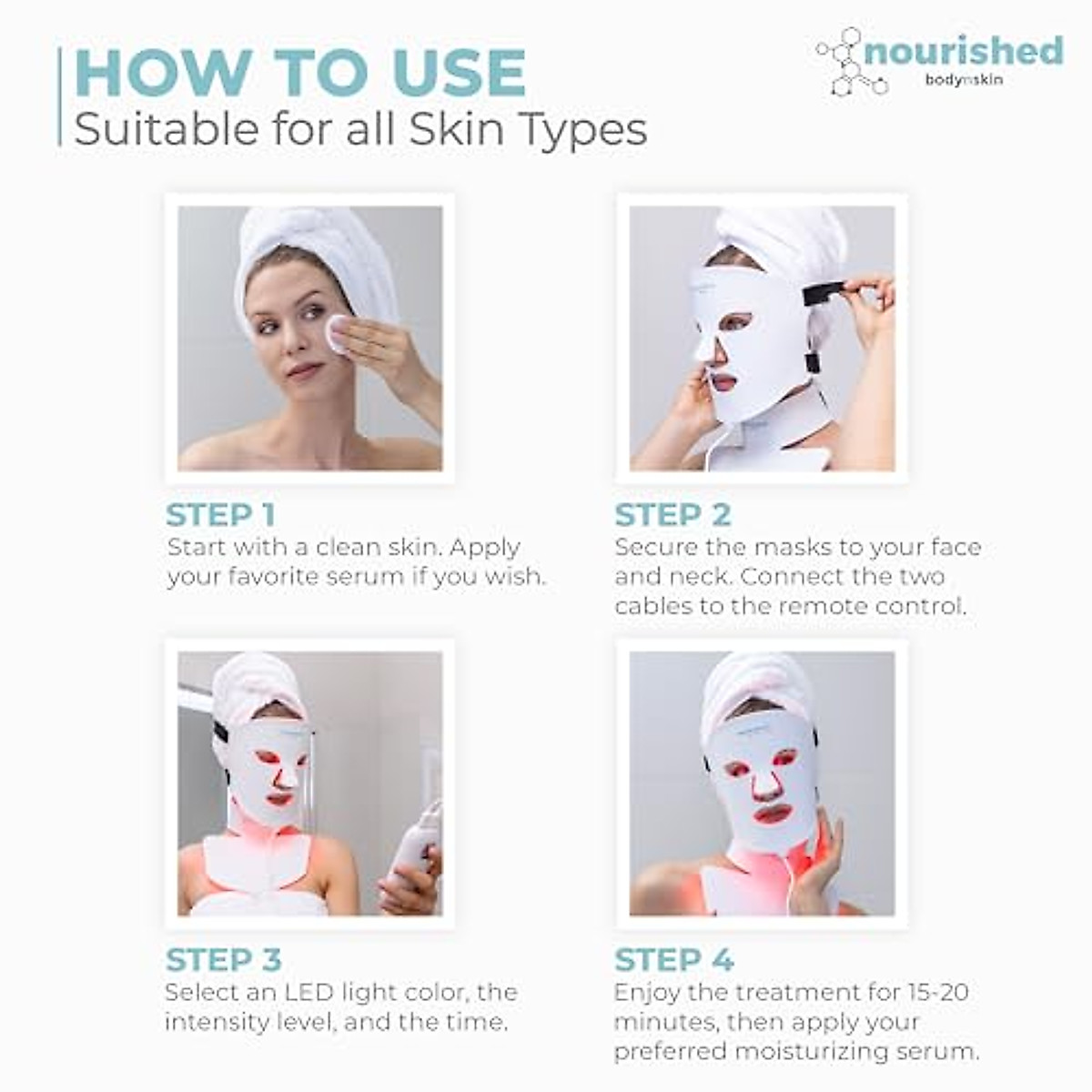 HOW TO USE
Suitable for all Skin Types

nourished
bodynskin

STEP 1
Start with a clean skin. Apply your favorite serum if you wish.

STEP 2
Secure the masks to your face and neck. Connect the two cables to the remote control.

STEP 3
Select an LED light color, the intensity level, and the time.

STEP 4
Enjoy the treatment for 15-20 minutes, then apply your preferred moisturizing serum.