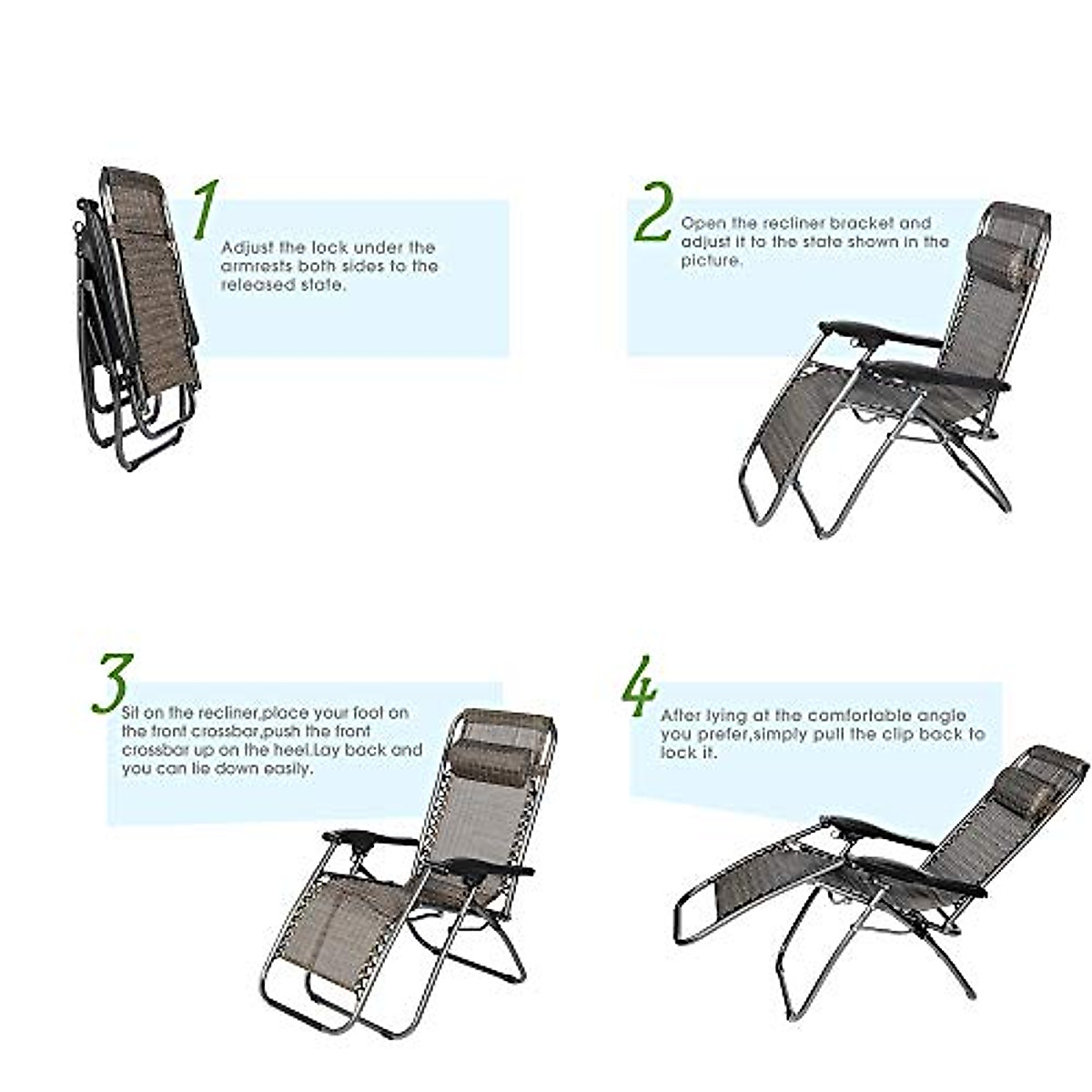 1

Adjust the lock under the armrests both sides to the released state.

2

Open the recliner bracket and adjust it to the state shown in the picture.

3

Sit on the recliner,place your foot on the front crossbar,push the front crossbar up on the heel.Lay back and you can lie down easily.

4

After lying at the comfortable angle you prefer,simply pull the clip back to lock it.