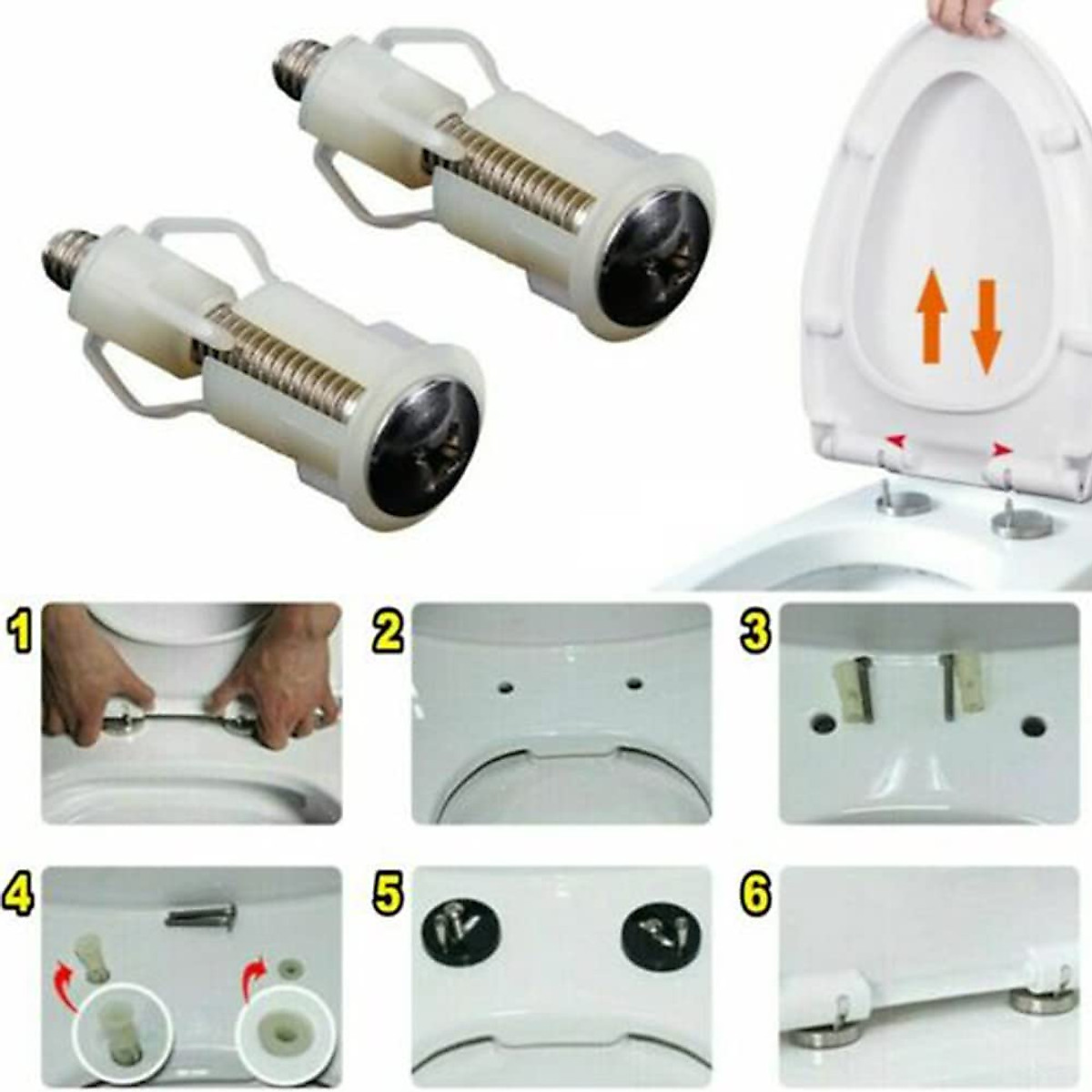 1
2
3
4
5
6