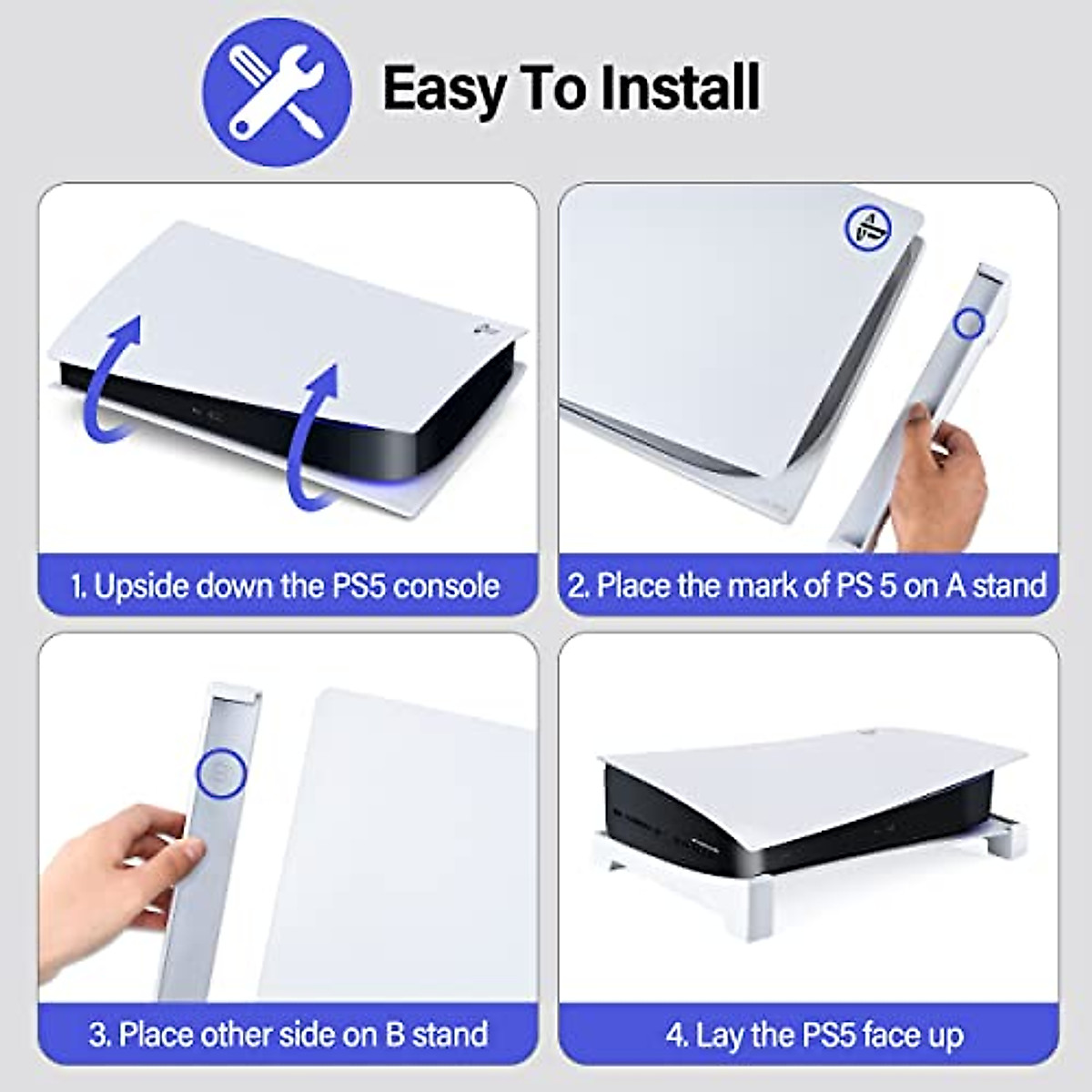 Easy To Install

1. Upside down the PS5 console

2. Place the mark of PS 5 on A stand

3. Place other side on B stand

4. Lay the PS5 face up