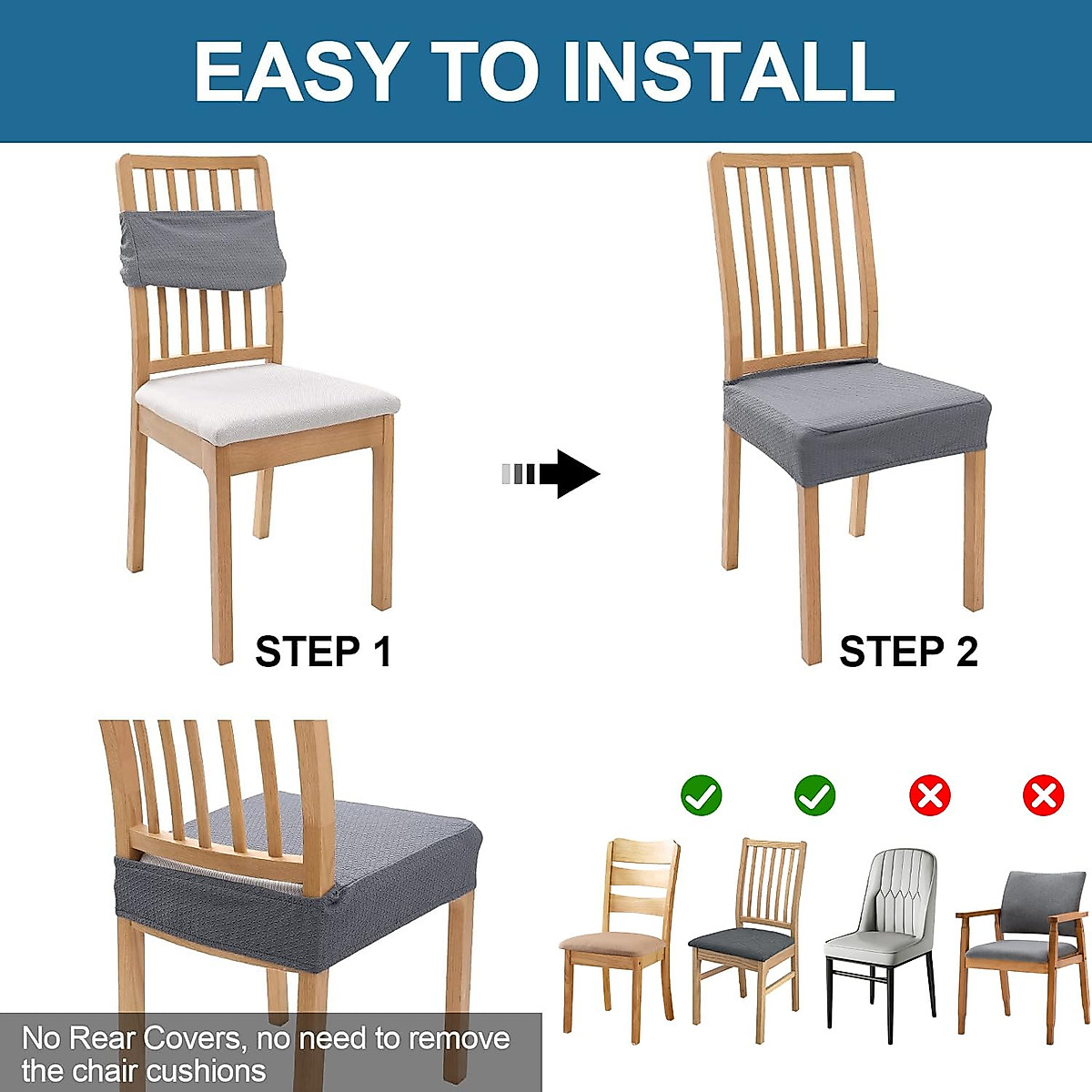 EASY TO INSTALL

STEP 1

STEP 2

No Rear Covers, no need to remove the chair cushions