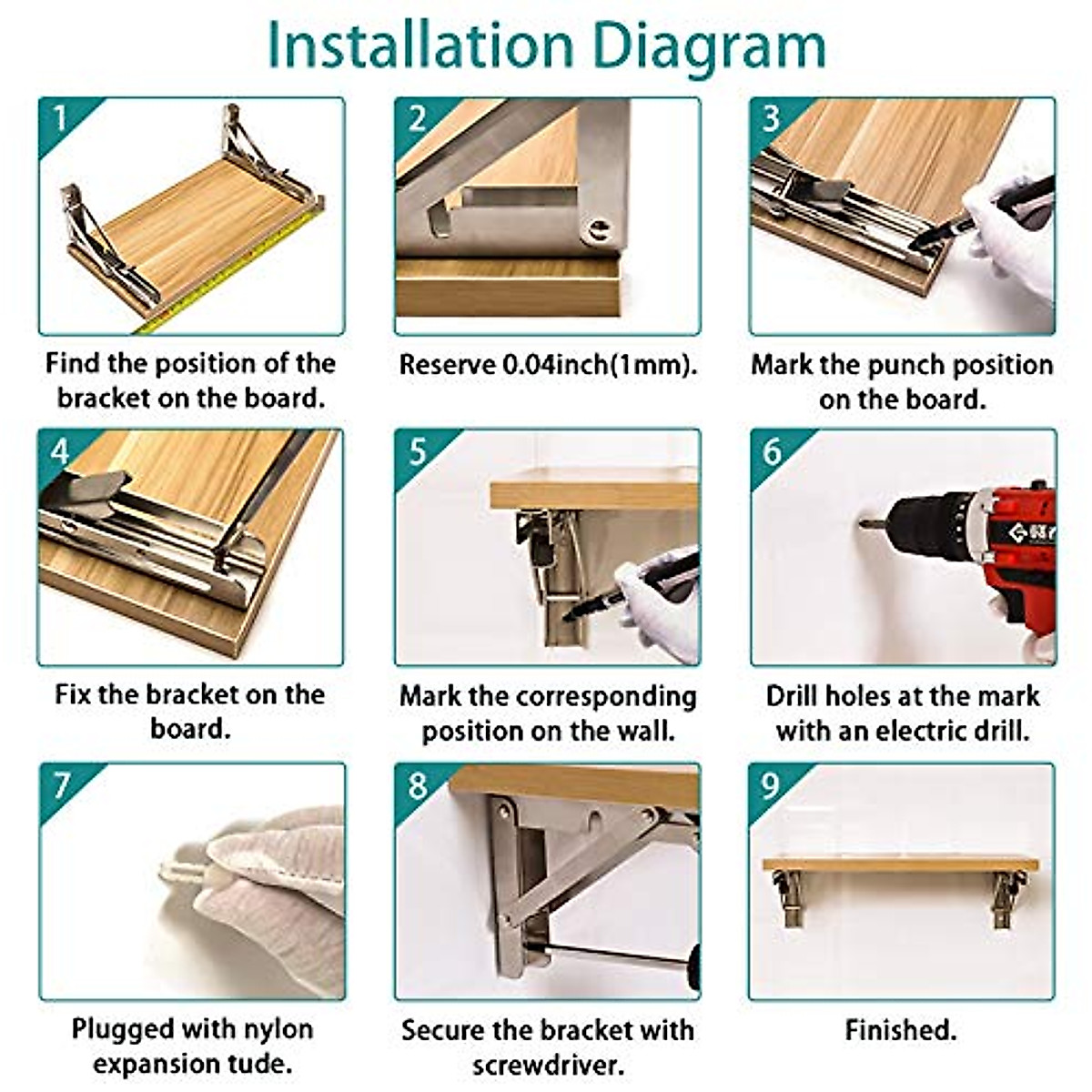 Installation Diagram

1

Find the position of the bracket on the board.

2

Reserve 0.04inch(1mm).

3

Mark the punch position on the board.

4

Fix the bracket on the board.

5

Mark the corresponding position on the wall.

6

Drill holes at the mark with an electric drill.

7

Plugged with nylon expansion tude.

8

Secure the bracket with screwdriver.

9

Finished.