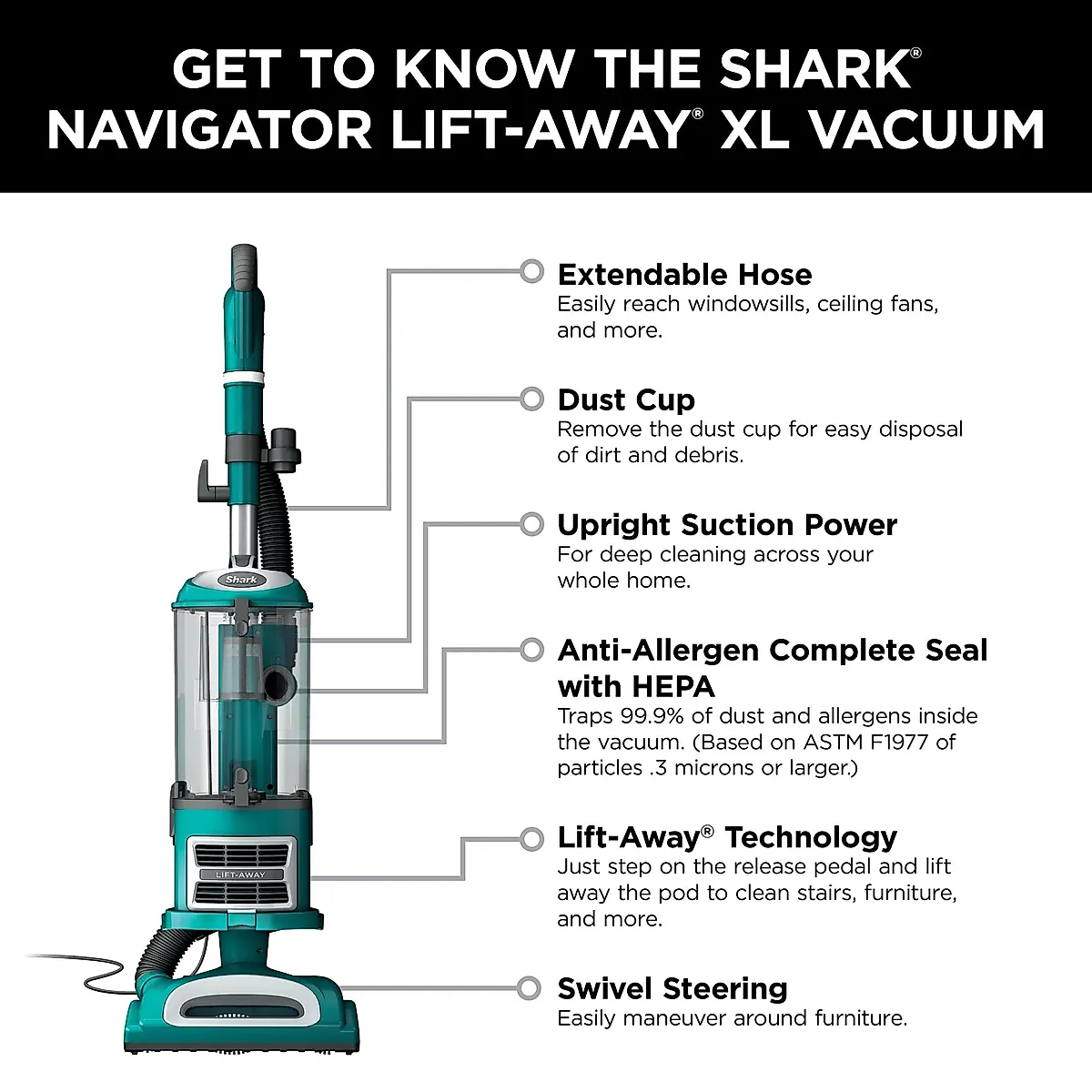 GET TO KNOW THE SHARK® NAVIGATOR LIFT-AWAY® XL VACUUM

Shark

LIFT-AWAY

Extendable Hose
Easily reach windowsills, ceiling fans, and more.

Dust Cup
Remove the dust cup for easy disposal of dirt and debris.

Upright Suction Power
For deep cleaning across your whole home.

Anti-Allergen Complete Seal with HEPA
Traps 99.9% of dust and allergens inside the vacuum. (Based on ASTM F1977 of particles .3 microns or larger.)

Lift-Away® Technology
Just step on the release pedal and lift away the pod to clean stairs, furniture, and more.

Swivel Steering
Easily maneuver around furniture.