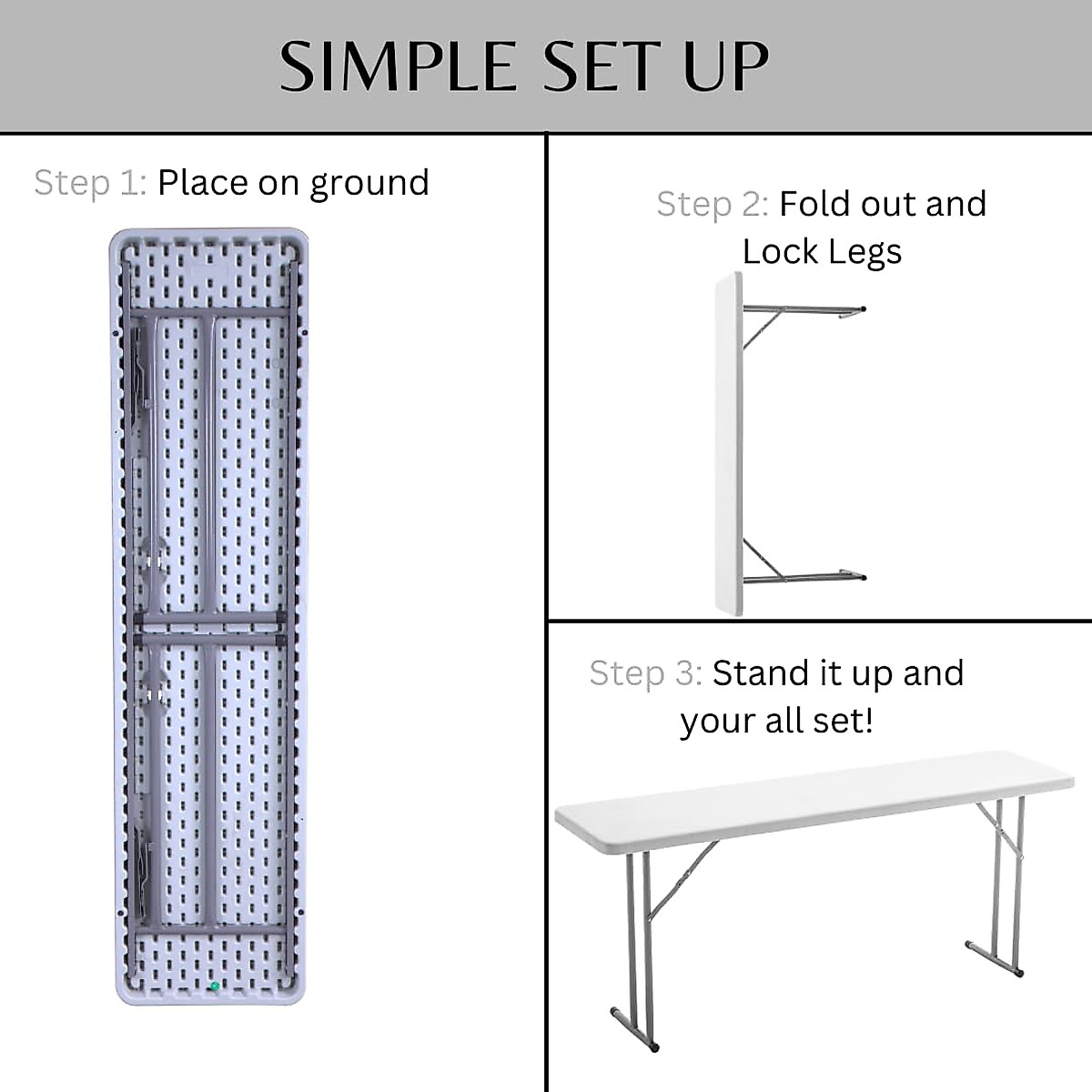 SIMPLE SET UP

Step 1: Place on ground

Step 2: Fold out and Lock Legs

Step 3: Stand it up and your all set!