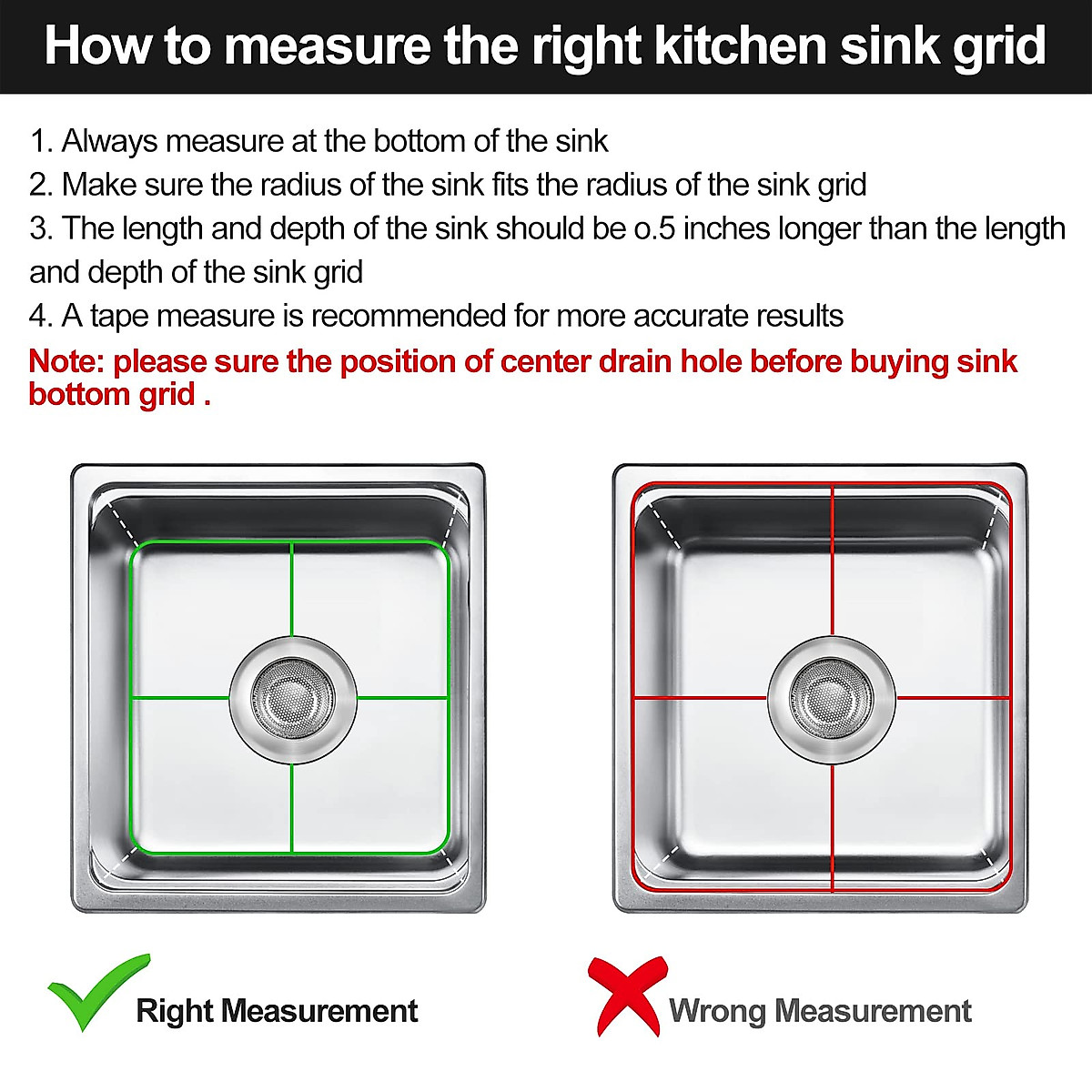 How to measure the right kitchen sink grid

1. Always measure at the bottom of the sink
2. Make sure the radius of the sink fits the radius of the sink grid
3. The length and depth of the sink should be o.5 inches longer than the length and depth of the sink grid
4. A tape measure is recommended for more accurate results

Note: please sure the position of center drain hole before buying sink bottom grid .

Right Measurement

Wrong Measurement