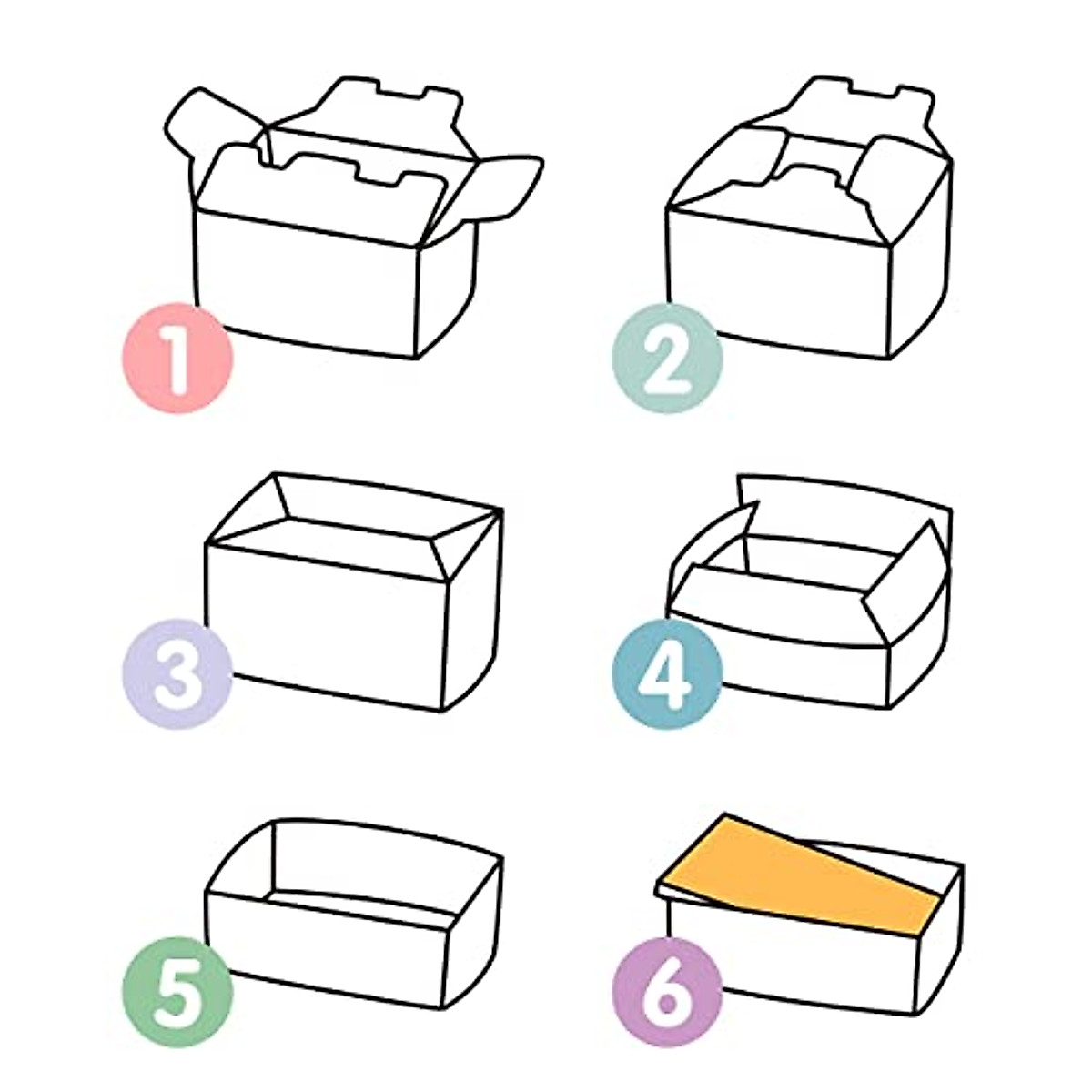 1
2
3
4
5
6