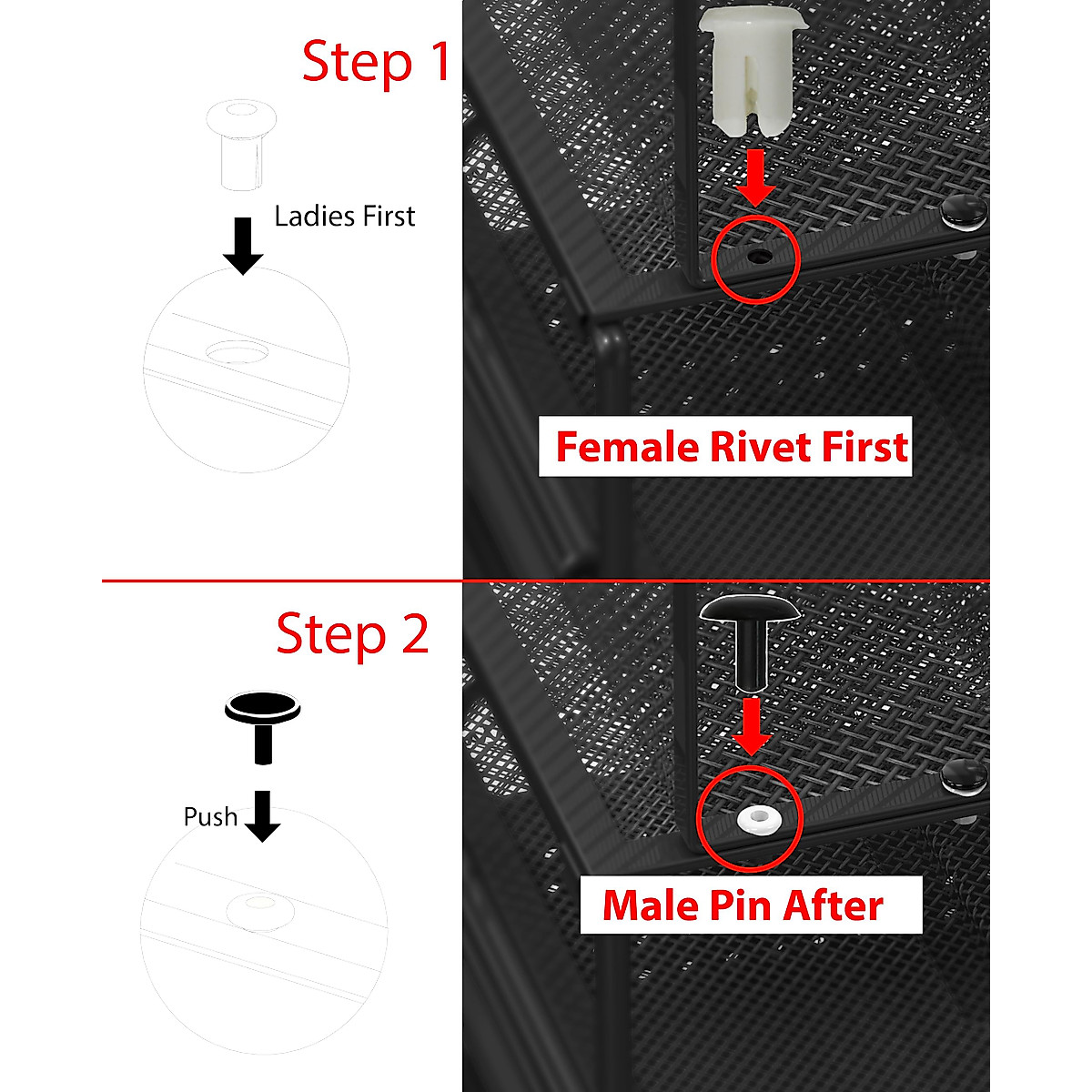 Step 1

Ladies First

Female Rivet First

Step 2

Push

Male Pin After