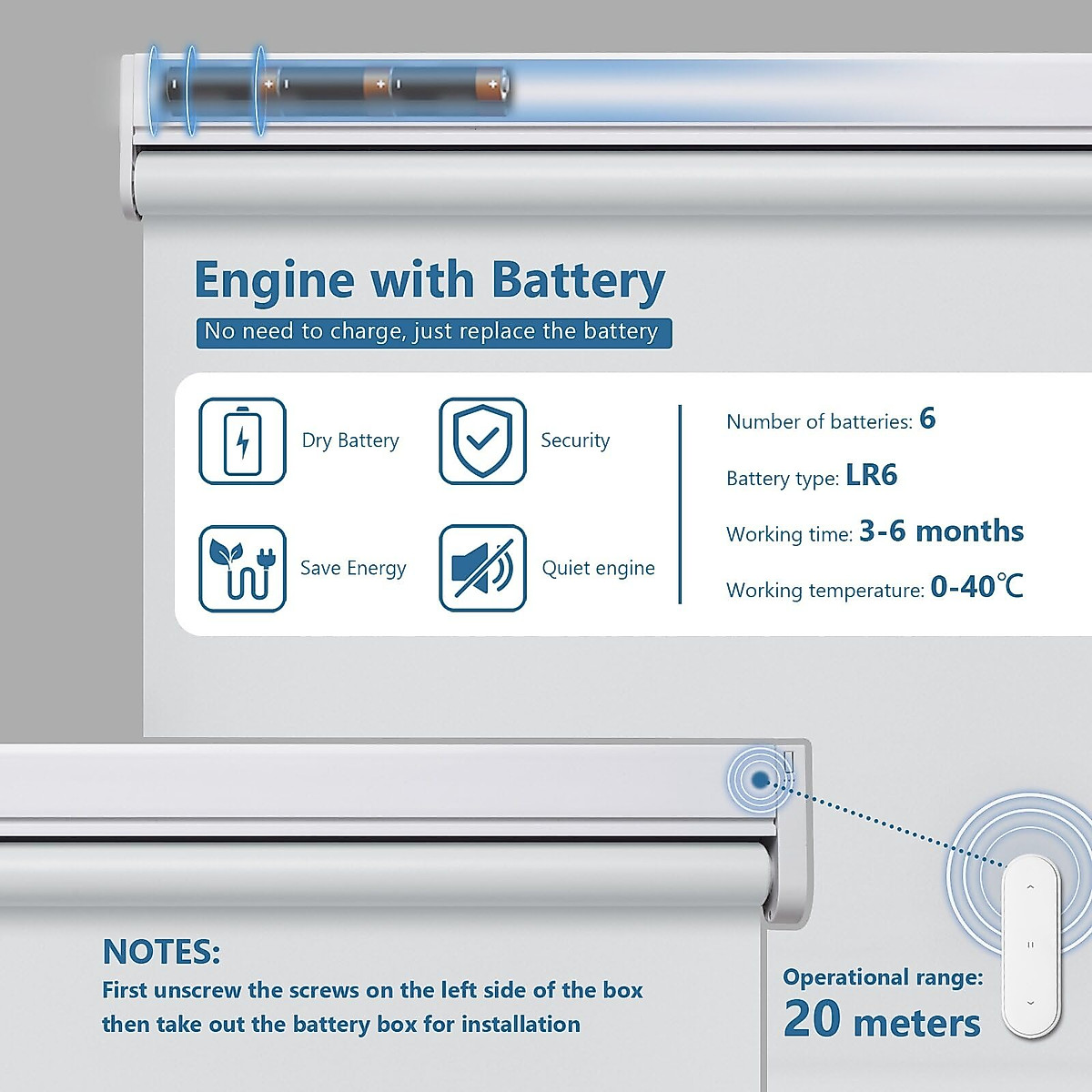 Engine with Battery

No need to charge, just replace the battery

Dry Battery

Security

Save Energy

Quiet engine

Number of batteries: 6

Battery type: LR6

Working time: 3-6 months

Working temperature: 0-40℃

NOTES:

First unscrew the screws on the left side of the box then take out the battery box for installation

Operational range:

20 meters