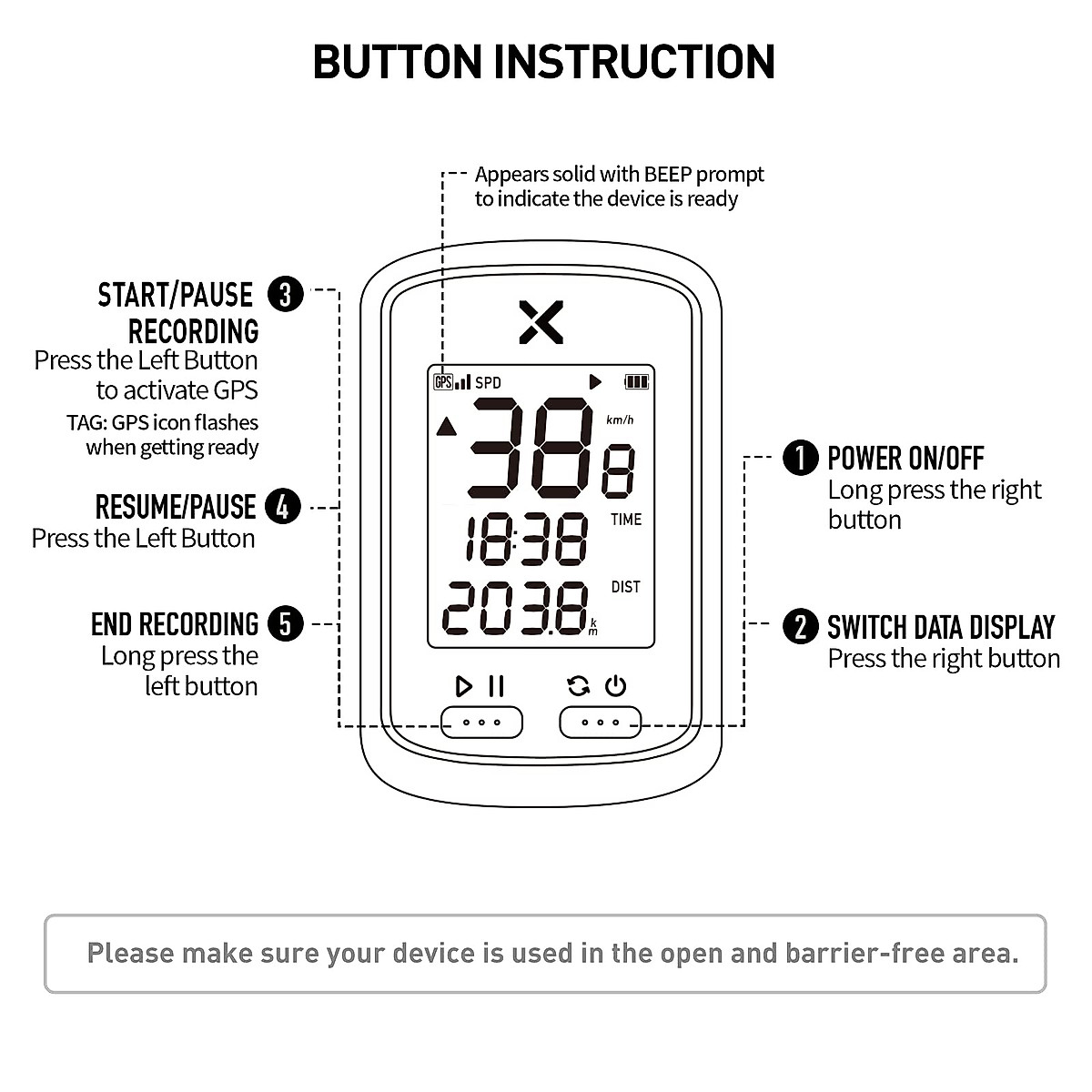 BUTTON INSTRUCTION

Appears solid with BEEP prompt to indicate the device is ready

START/PAUSE RECORDING 3
Press the Left Button to activate GPS
TAG: GPS icon flashes when getting ready

RESUME/PAUSE 4
Press the Left Button

END RECORDING 5
Long press the left button

GPS SPD
38 8 km/h
18:38 TIME
203.8 km DIST

1 POWER ON/OFF
Long press the right button

2 SWITCH DATA DISPLAY
Press the right button

Please make sure your device is used in the open and barrier-free area.