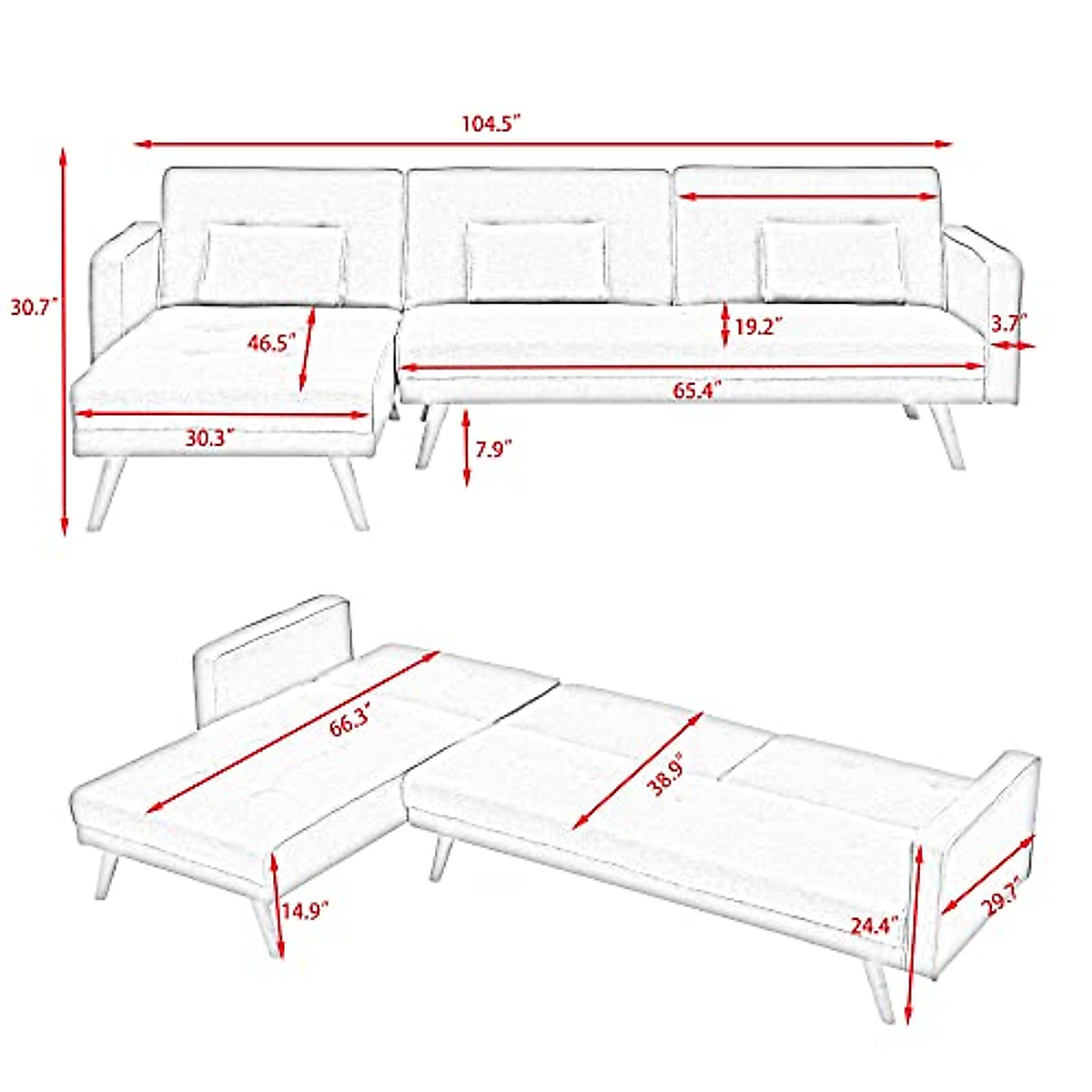 104.5"

30.7"

46.5"

19.2"

3.7"

65.4"

30.3"

7.9"

66.3"

38.9"

14.9"

24.4"

29.7"