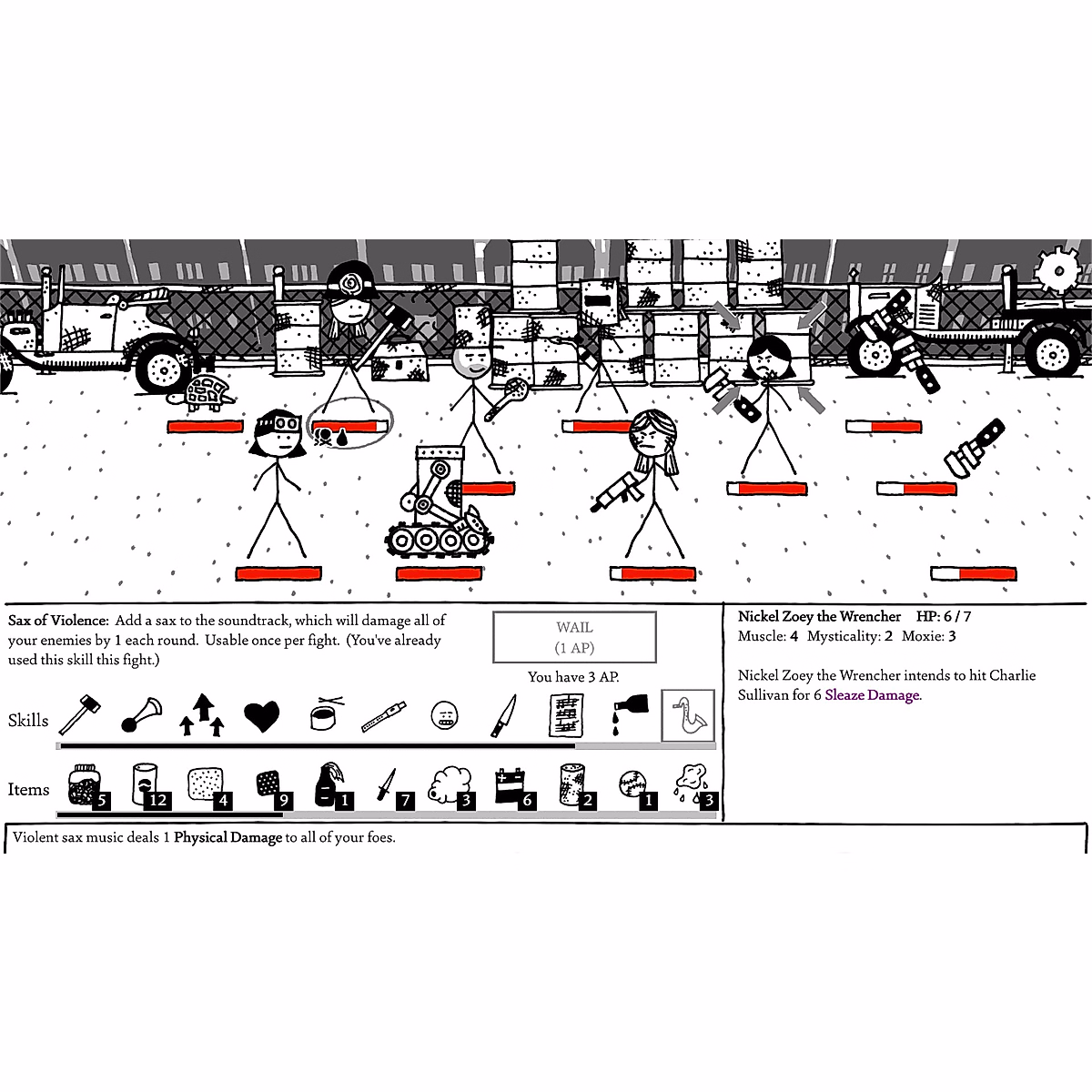 Sax of Violence: Add a sax to the soundtrack, which will damage all of your enemies by 1 each round. Usable once per fight. (You've already used this skill this fight.)

WAIL
(1 AP)

You have 3 AP.

Skills

Items

5 12 4 9 1 7 3 6 2 1 3

Nickel Zoey the Wrencher HP: 6 / 7
Muscle: 4 Mysticality: 2 Moxie: 3

Nickel Zoey the Wrencher intends to hit Charlie Sullivan for 6 Sleaze Damage.

Violent sax music deals 1 Physical Damage to all of your foes.