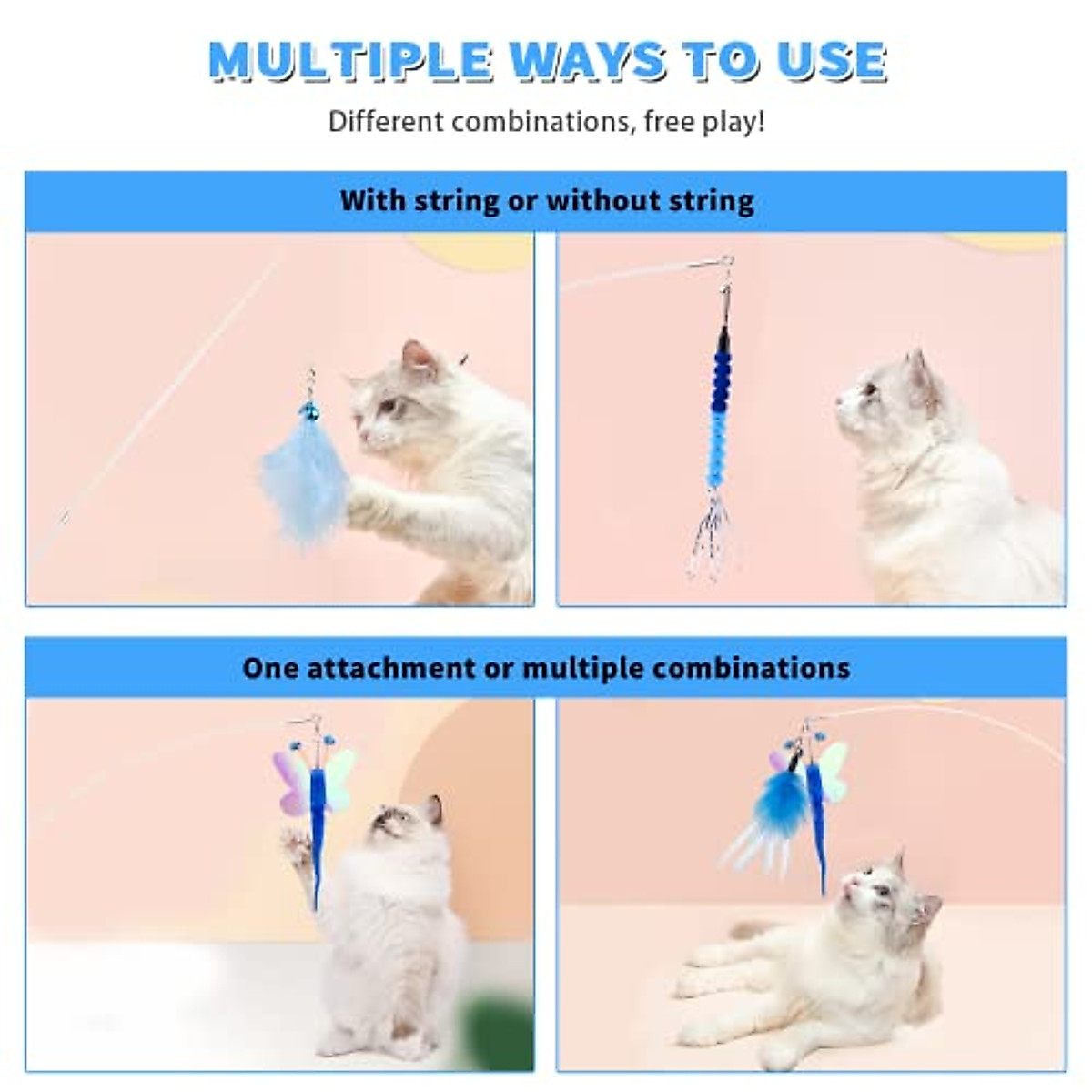 MULTIPLE WAYS TO USE

Different combinations, free play!

With string or without string

One attachment or multiple combinations