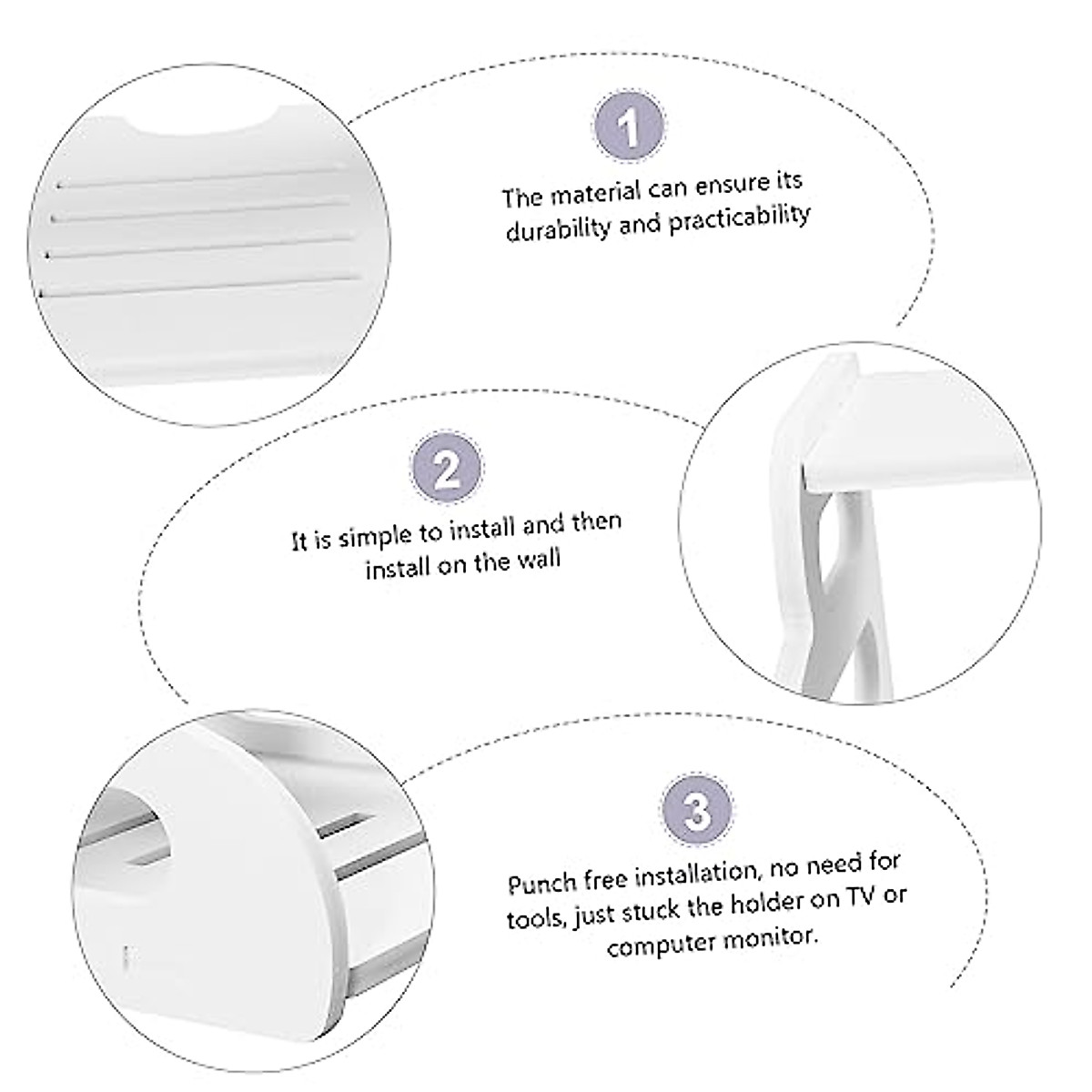 1

The material can ensure its durability and practicability

2

It is simple to install and then install on the wall

3

Punch free installation, no need for tools, just stuck the holder on TV or computer monitor.