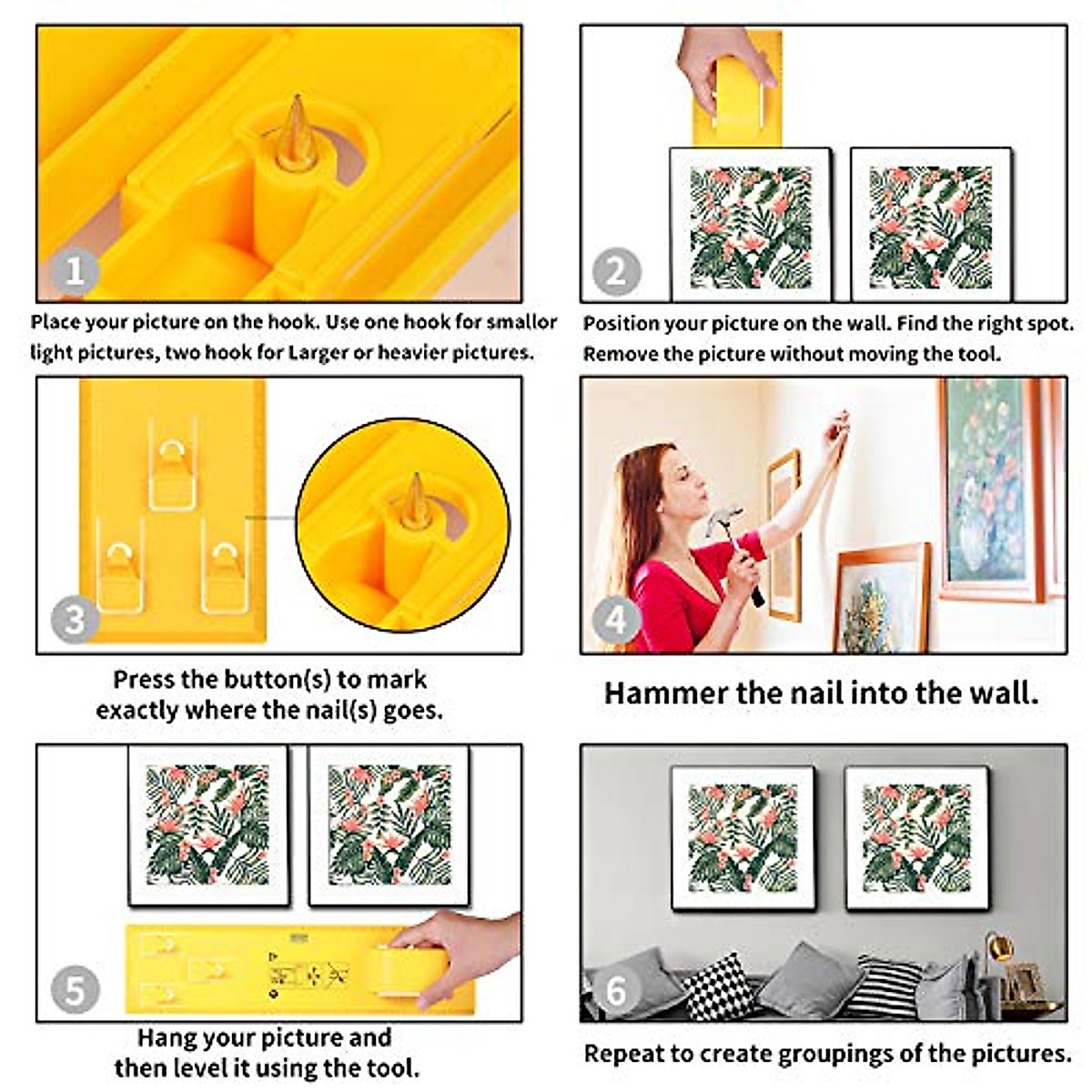 1

Place your picture on the hook. Use one hook for smallor light pictures, two hook for Larger or heavier pictures.

2

Position your picture on the wall. Find the right spot. Remove the picture without moving the tool.

3

Press the button(s) to mark exactly where the nail(s) goes.

4

Hammer the nail into the wall.

5

Hang your picture and then level it using the tool.

6

Repeat to create groupings of the pictures.