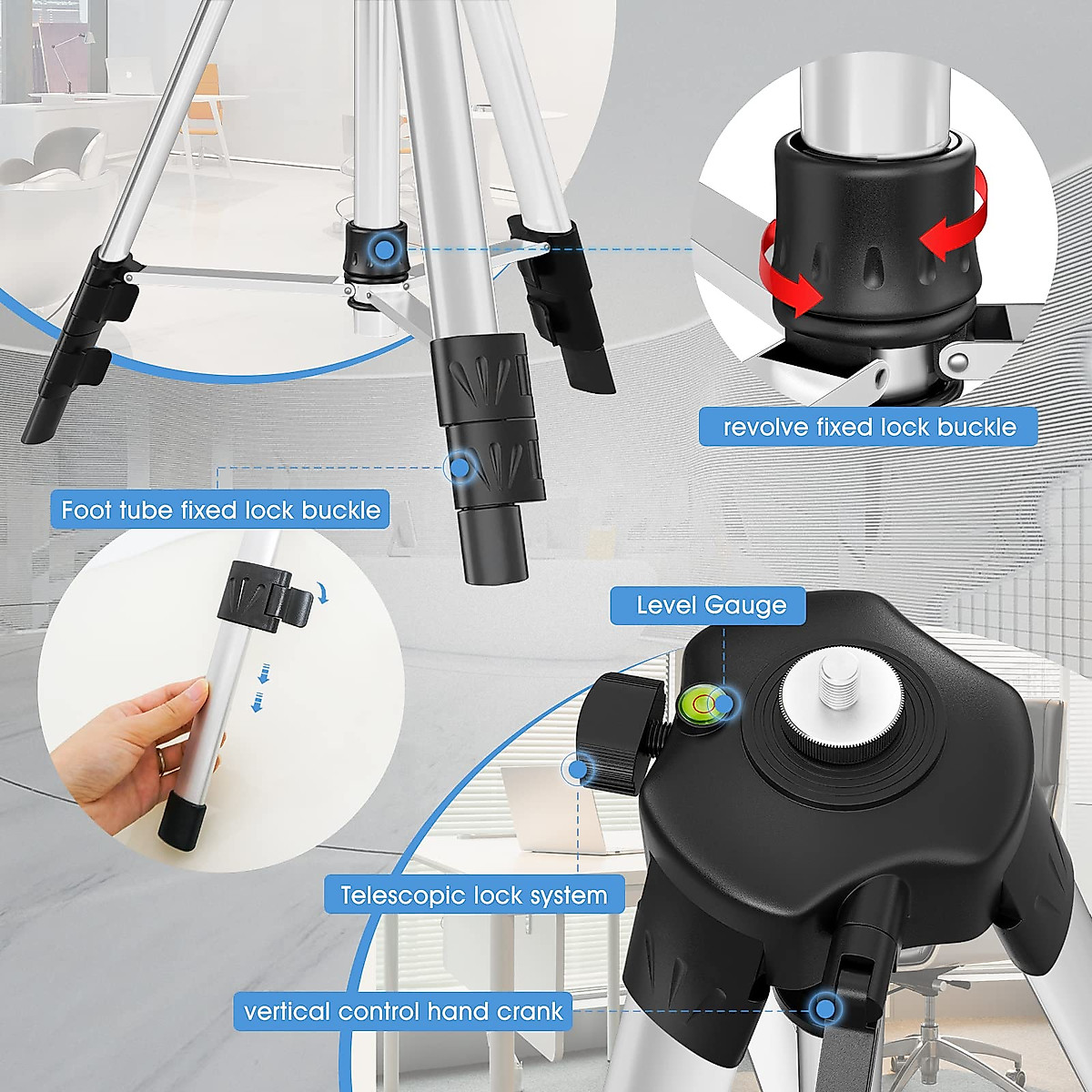 revolve fixed lock buckle

Foot tube fixed lock buckle

Level Gauge

Telescopic lock system

vertical control hand crank