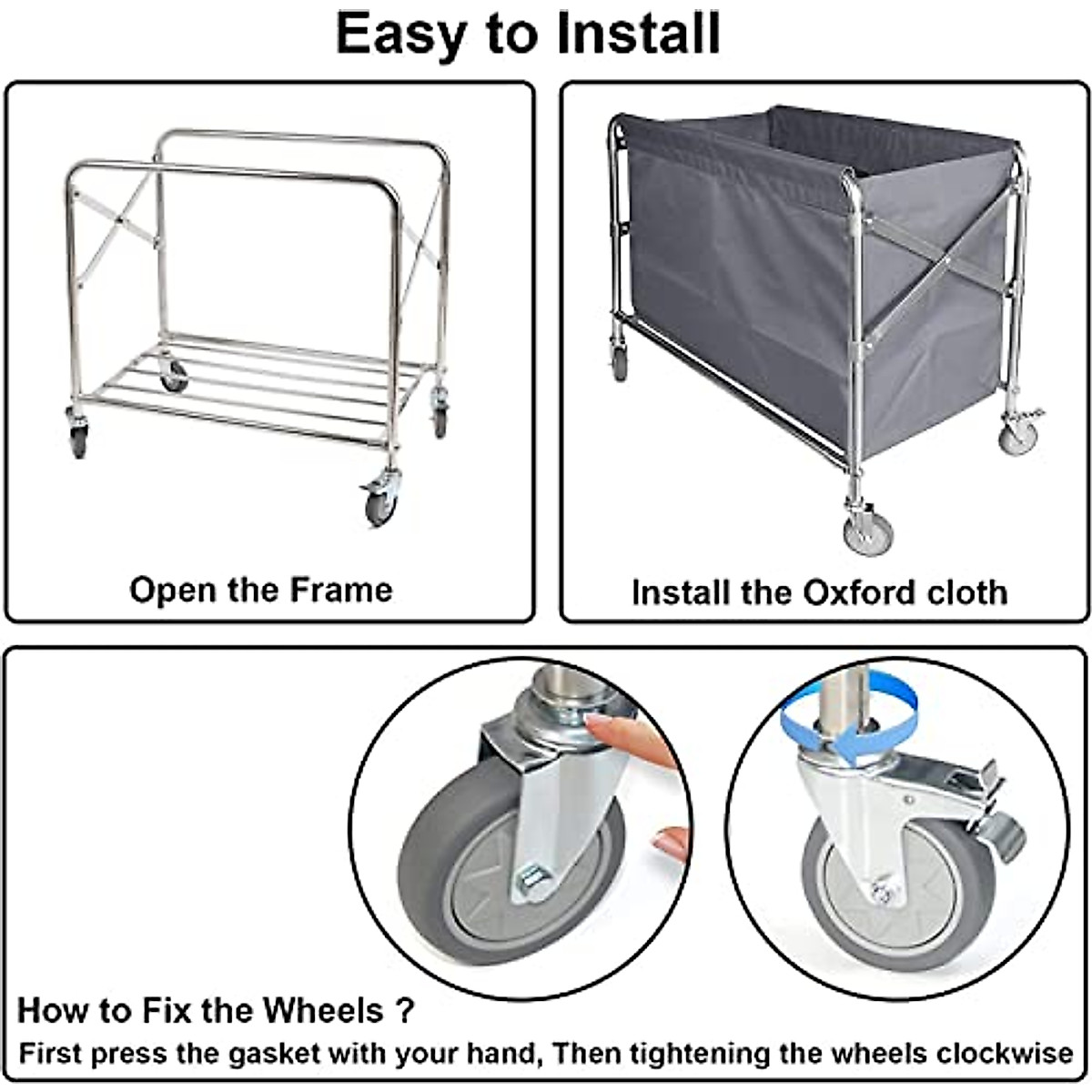 Easy to Install

Open the Frame

Install the Oxford cloth

How to Fix the Wheels ?
First press the gasket with your hand, Then tightening the wheels clockwise