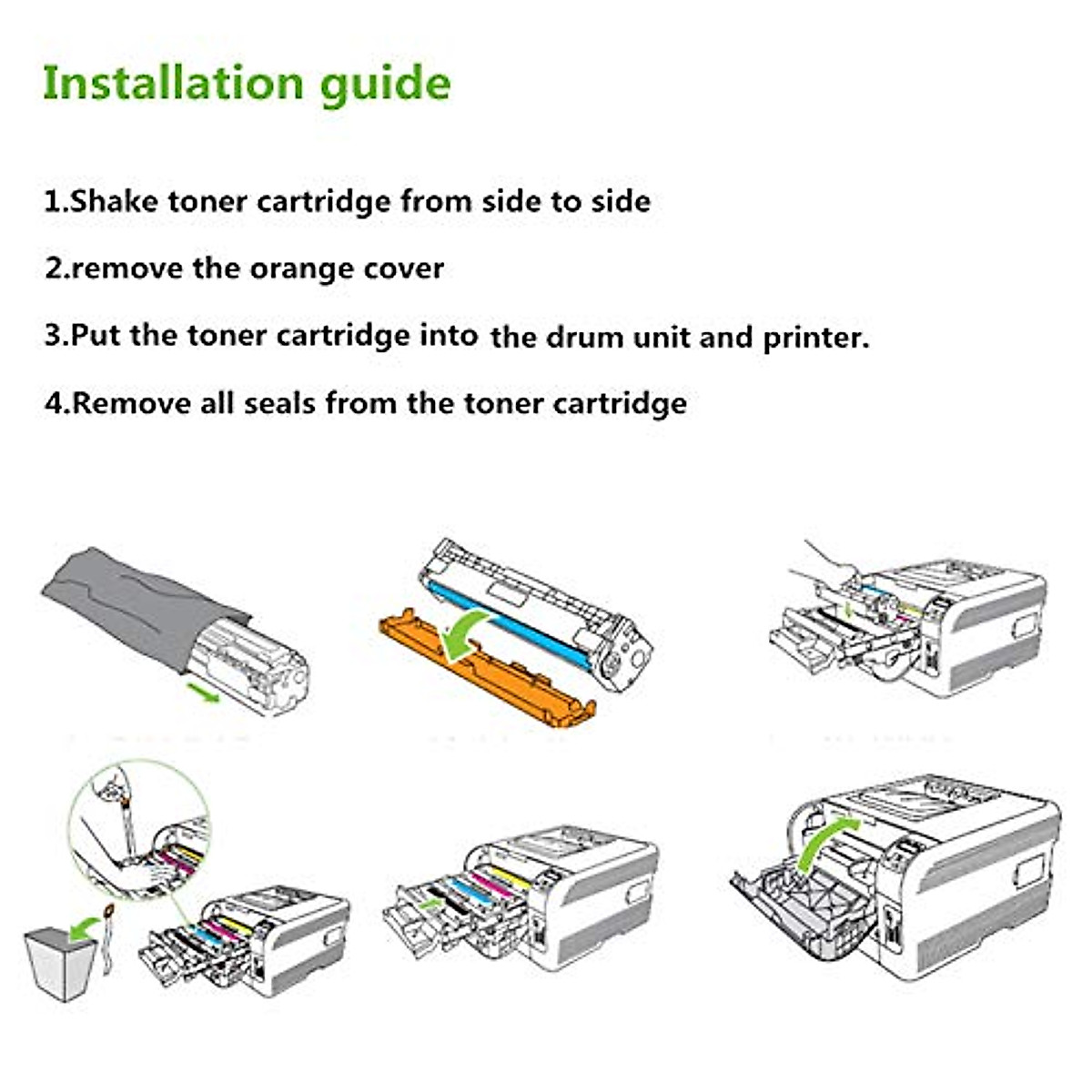 Installation guide

1.Shake toner cartridge from side to side

2.remove the orange cover

3.Put the toner cartridge into the drum unit and printer.

4.Remove all seals from the toner cartridge