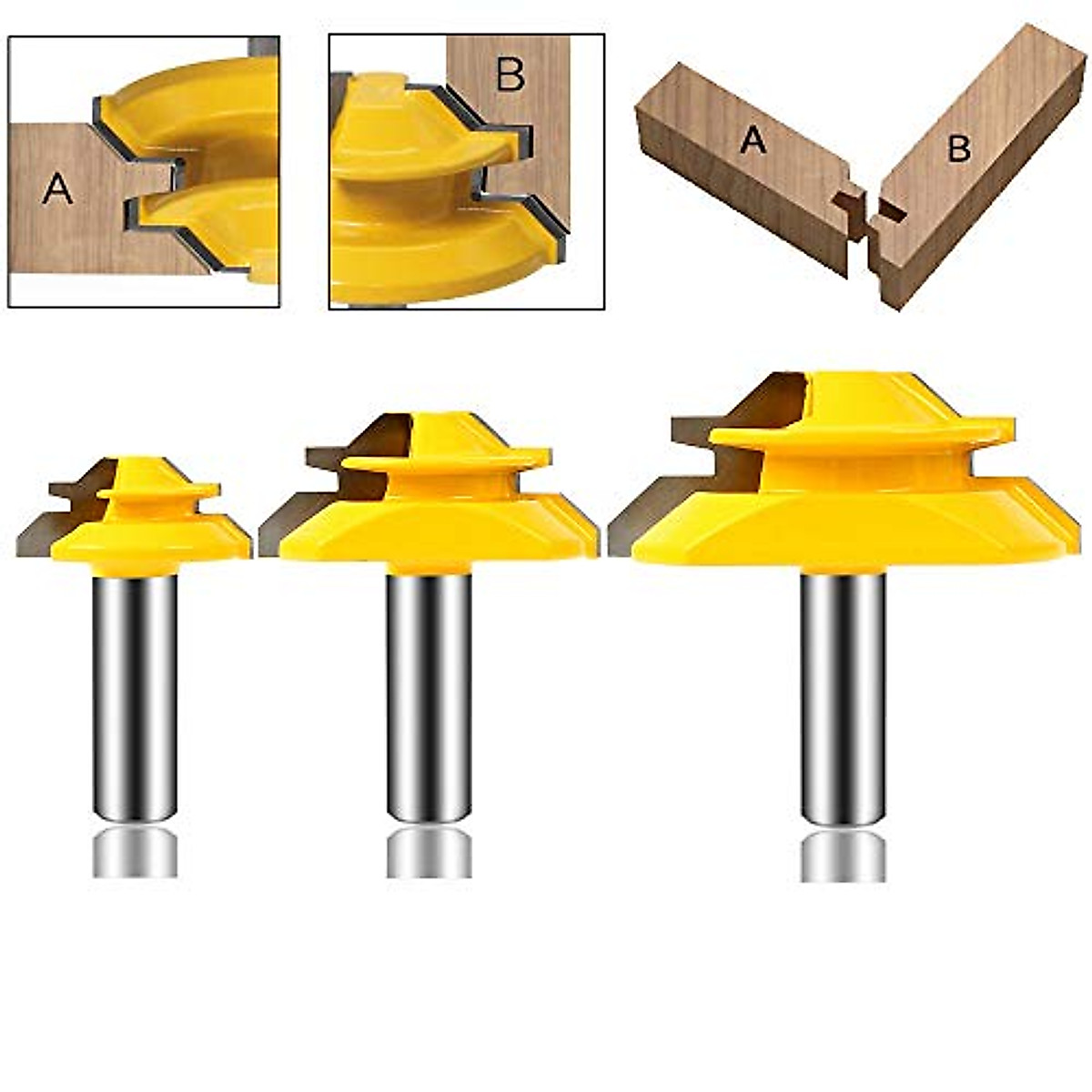 A

B

A

B