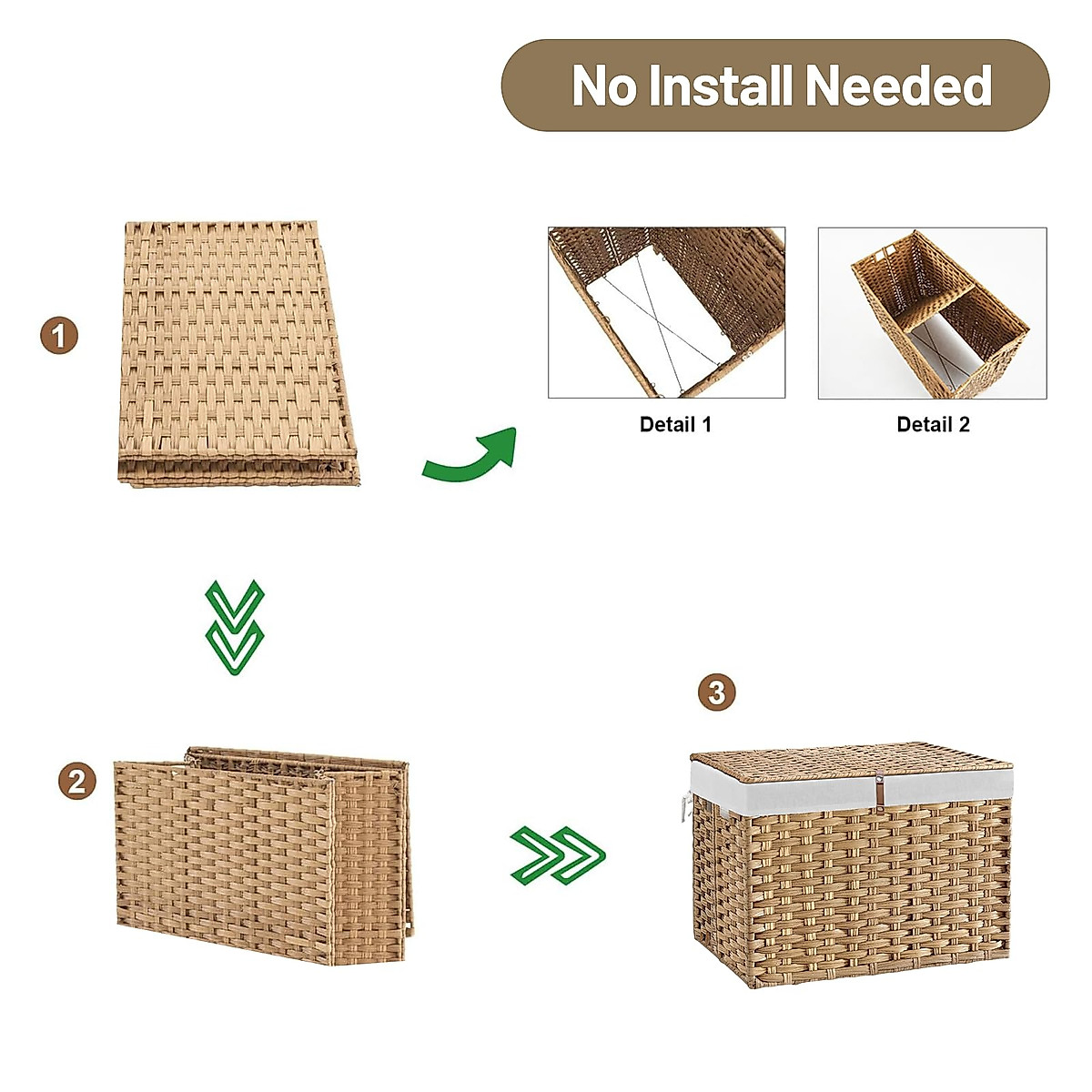 No Install Needed

1

Detail 1

Detail 2

2

3