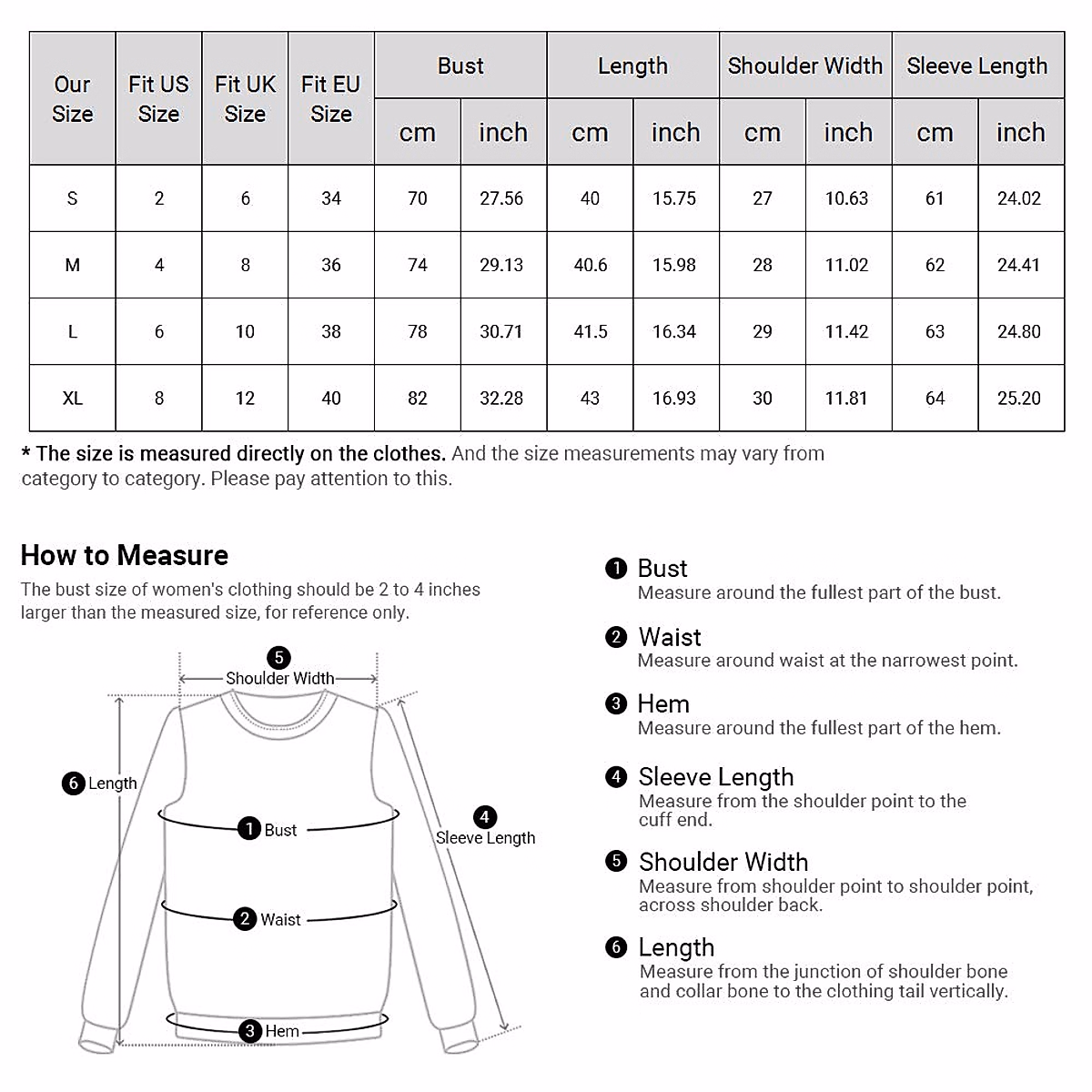 | Our Size | Fit US Size | Fit UK Size | Fit EU Size | Bust cm | Bust inch | Length cm | Length inch | Shoulder Width cm | Shoulder Width inch | Sleeve Length cm | Sleeve Length inch |
|---|---|---|---|---|---|---|---|---|---|---|---|
| S | 2 | 6 | 34 | 70 | 27.56 | 40 | 15.75 | 27 | 10.63 | 61 | 24.02 |
| M | 4 | 8 | 36 | 74 | 29.13 | 40.6 | 15.98 | 28 | 11.02 | 62 | 24.41 |
| L | 6 | 10 | 38 | 78 | 30.71 | 41.5 | 16.34 | 29 | 11.42 | 63 | 24.80 |
| XL | 8 | 12 | 40 | 82 | 32.28 | 43 | 16.93 | 30 | 11.81 | 64 | 25.20 |

* The size is measured directly on the clothes. And the size measurements may vary from category to category. Please pay attention to this.

How to Measure
The bust size of women's clothing should be 2 to 4 inches larger than the measured size, for reference only.

5 Shoulder Width
6 Length
1 Bust
4 Sleeve Length
2 Waist
3 Hem

1 Bust
Measure around the fullest part of the bust.

2 Waist
Measure around waist at the narrowest point.

3 Hem
Measure around the fullest part of the hem.

4 Sleeve Length
Measure from the shoulder point to the cuff end.

5 Shoulder Width
Measure from shoulder point to shoulder point, across shoulder back.

6 Length
Measure from the junction of shoulder bone and collar bone to the clothing tail vertically.