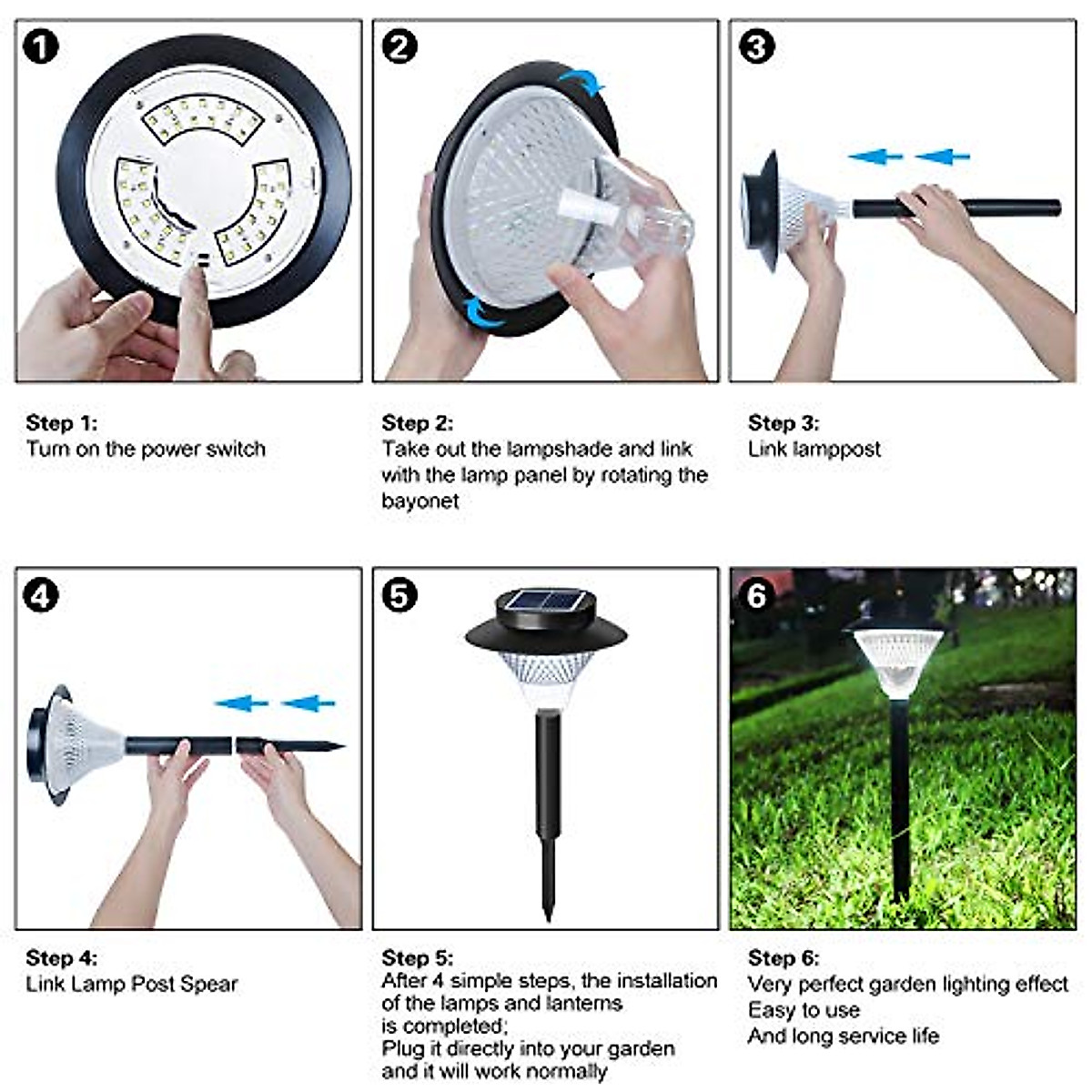 1

2

3

Step 1:
Turn on the power switch

Step 2:
Take out the lampshade and link with the lamp panel by rotating the bayonet

Step 3:
Link lamppost

4

5

6

Step 4:
Link Lamp Post Spear

Step 5:
After 4 simple steps, the installation of the lamps and lanterns is completed;
Plug it directly into your garden and it will work normally

Step 6:
Very perfect garden lighting effect
Easy to use
And long service life