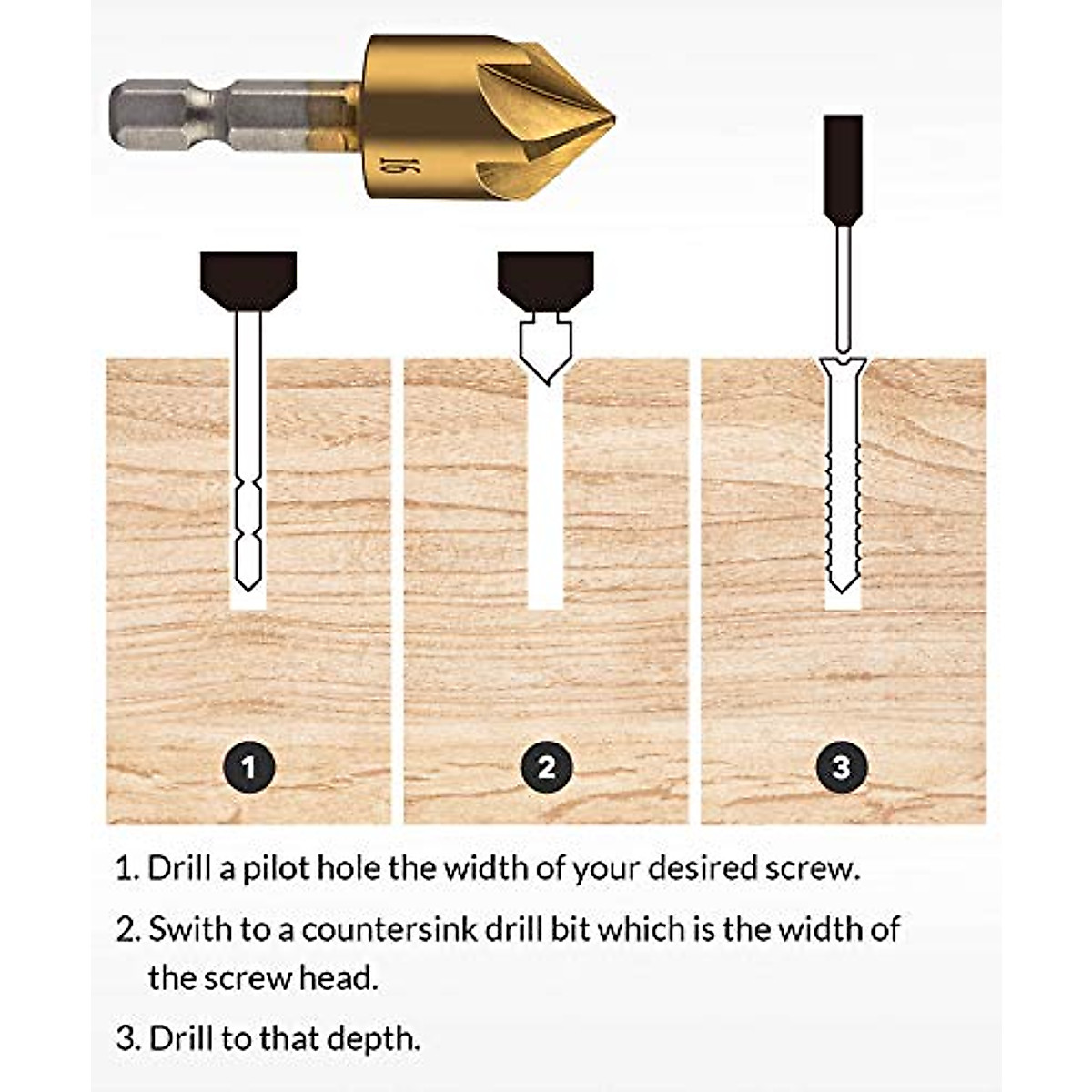 16

1

2

3

1. Drill a pilot hole the width of your desired screw.

2. Swith to a countersink drill bit which is the width of the screw head.

3. Drill to that depth.