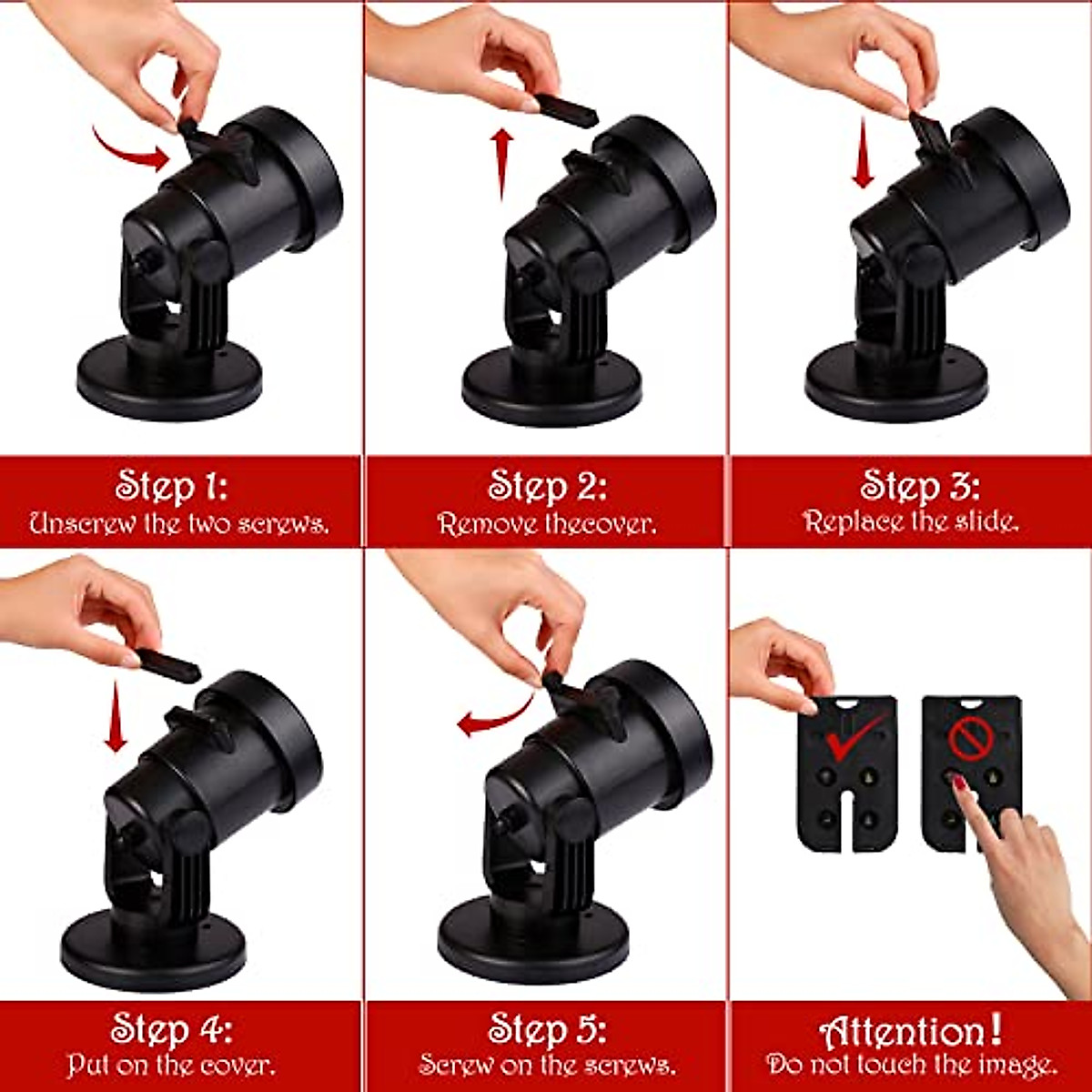 Step 1:
Unscrew the two screws.

Step 2:
Remove thecover.

Step 3:
Replace the slide.

Step 4:
Put on the cover.

Step 5:
Screw on the screws.

Attention!
Do not touch the image.