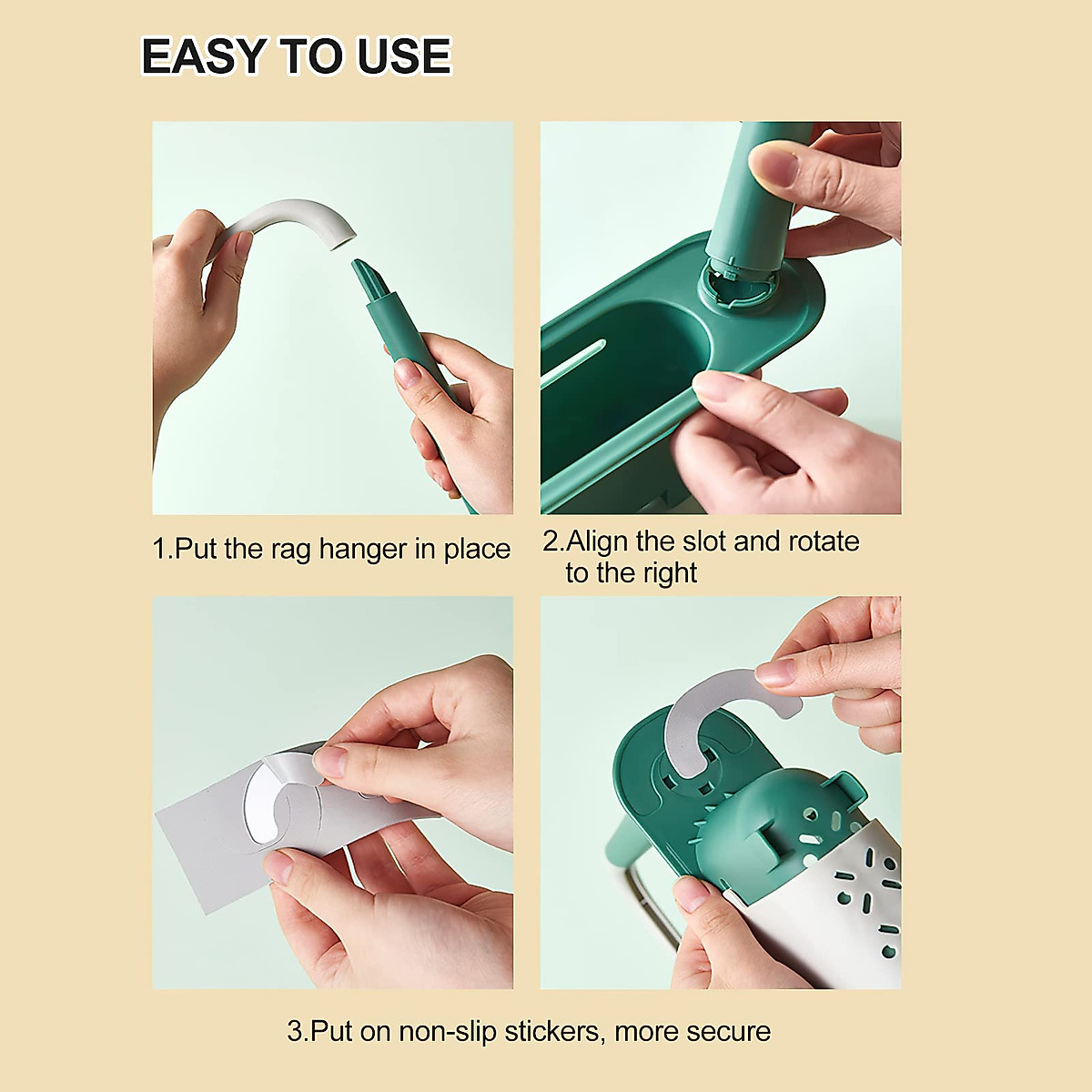 EASY TO USE

1.Put the rag hanger in place

2.Align the slot and rotate to the right

3.Put on non-slip stickers, more secure