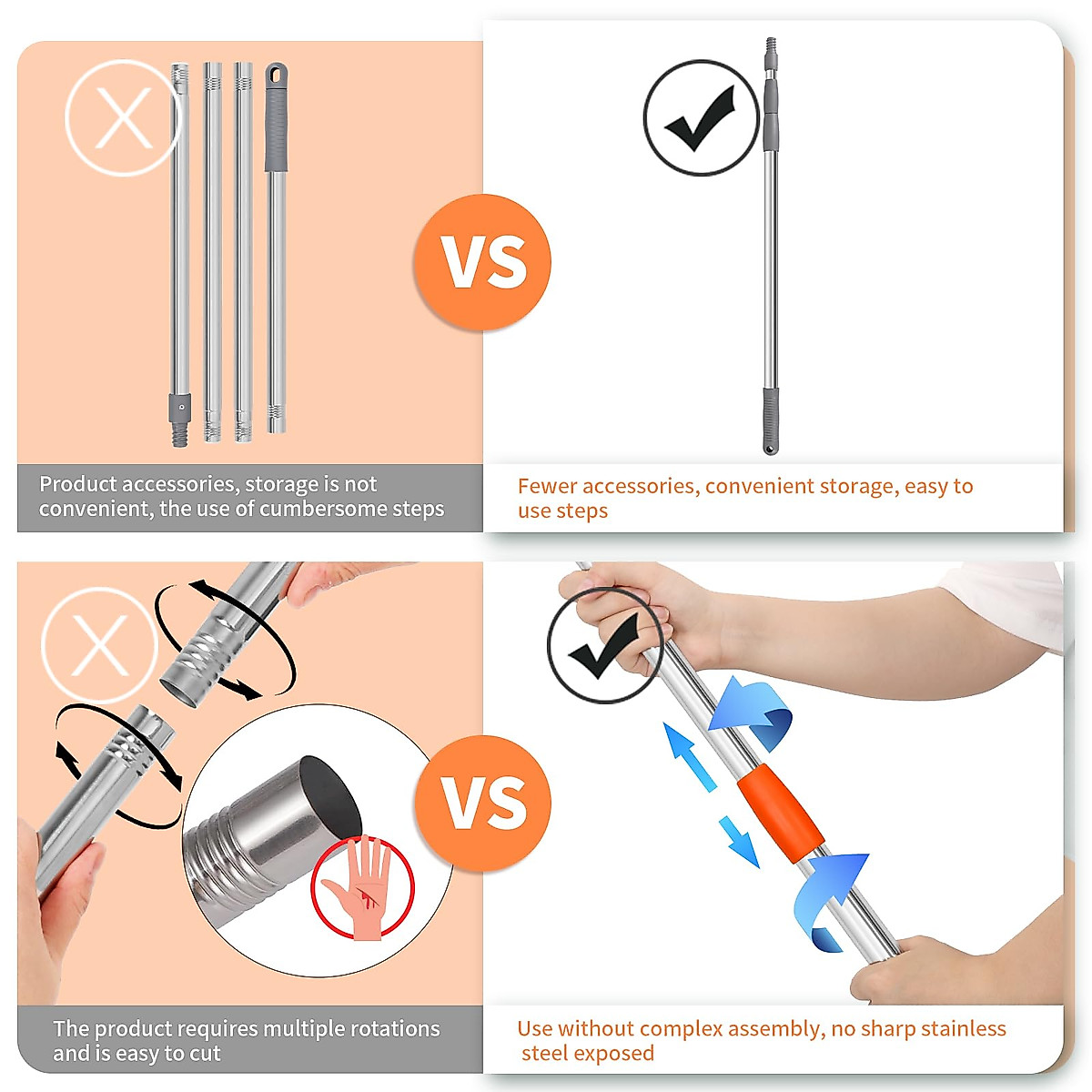 VS

Product accessories, storage is not convenient, the use of cumbersome steps

Fewer accessories, convenient storage, easy to use steps

VS

The product requires multiple rotations and is easy to cut

Use without complex assembly, no sharp stainless steel exposed