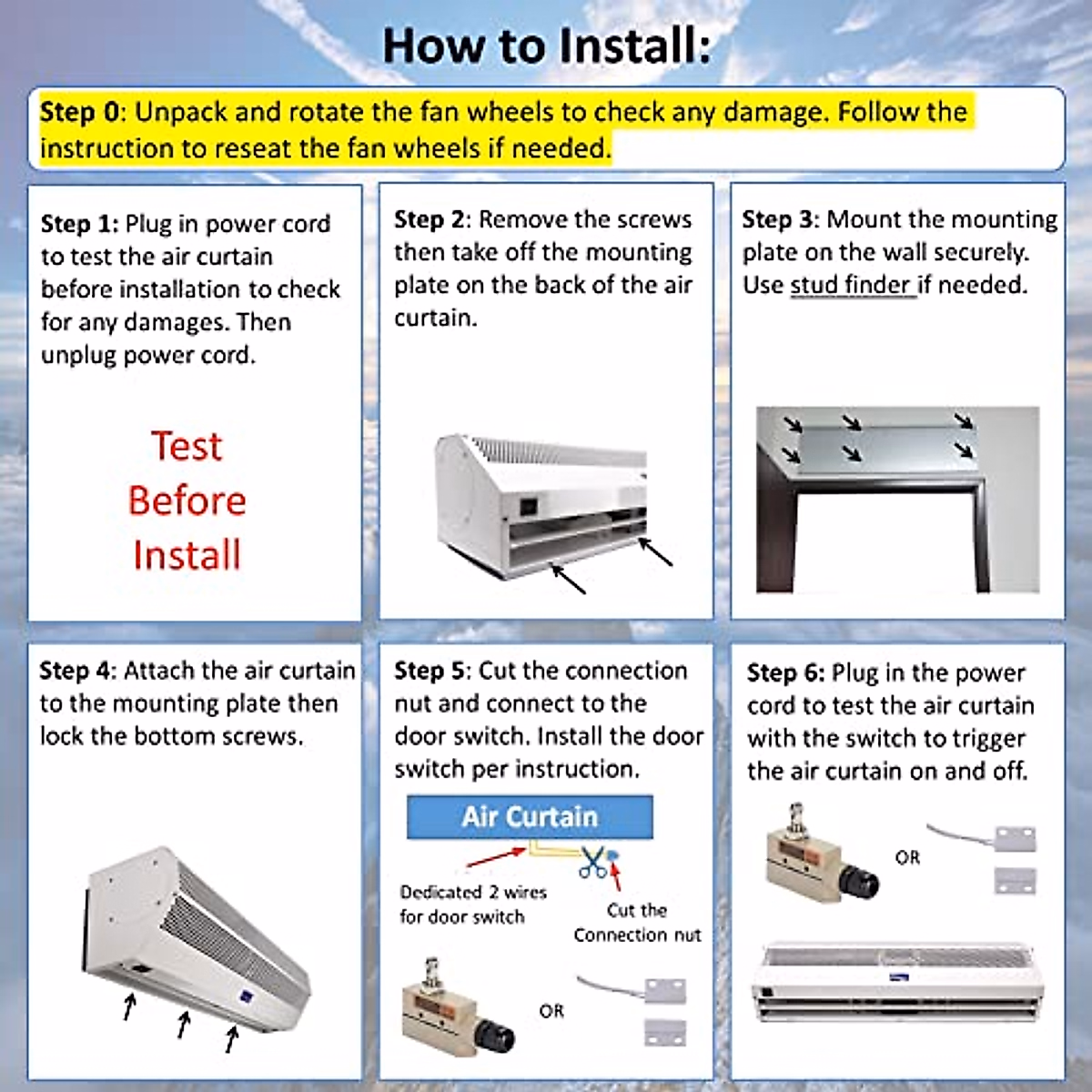 How to Install:

Step 0: Unpack and rotate the fan wheels to check any damage. Follow the instruction to reseat the fan wheels if needed.

Step 1: Plug in power cord to test the air curtain before installation to check for any damages. Then unplug power cord.

Test Before Install

Step 2: Remove the screws then take off the mounting plate on the back of the air curtain.

Step 3: Mount the mounting plate on the wall securely. Use stud finder if needed.

Step 4: Attach the air curtain to the mounting plate then lock the bottom screws.

Step 5: Cut the connection nut and connect to the door switch. Install the door switch per instruction.

Air Curtain

Dedicated 2 wires for door switch

Cut the Connection nut

OR

Step 6: Plug in the power cord to test the air curtain with the switch to trigger the air curtain on and off.

OR