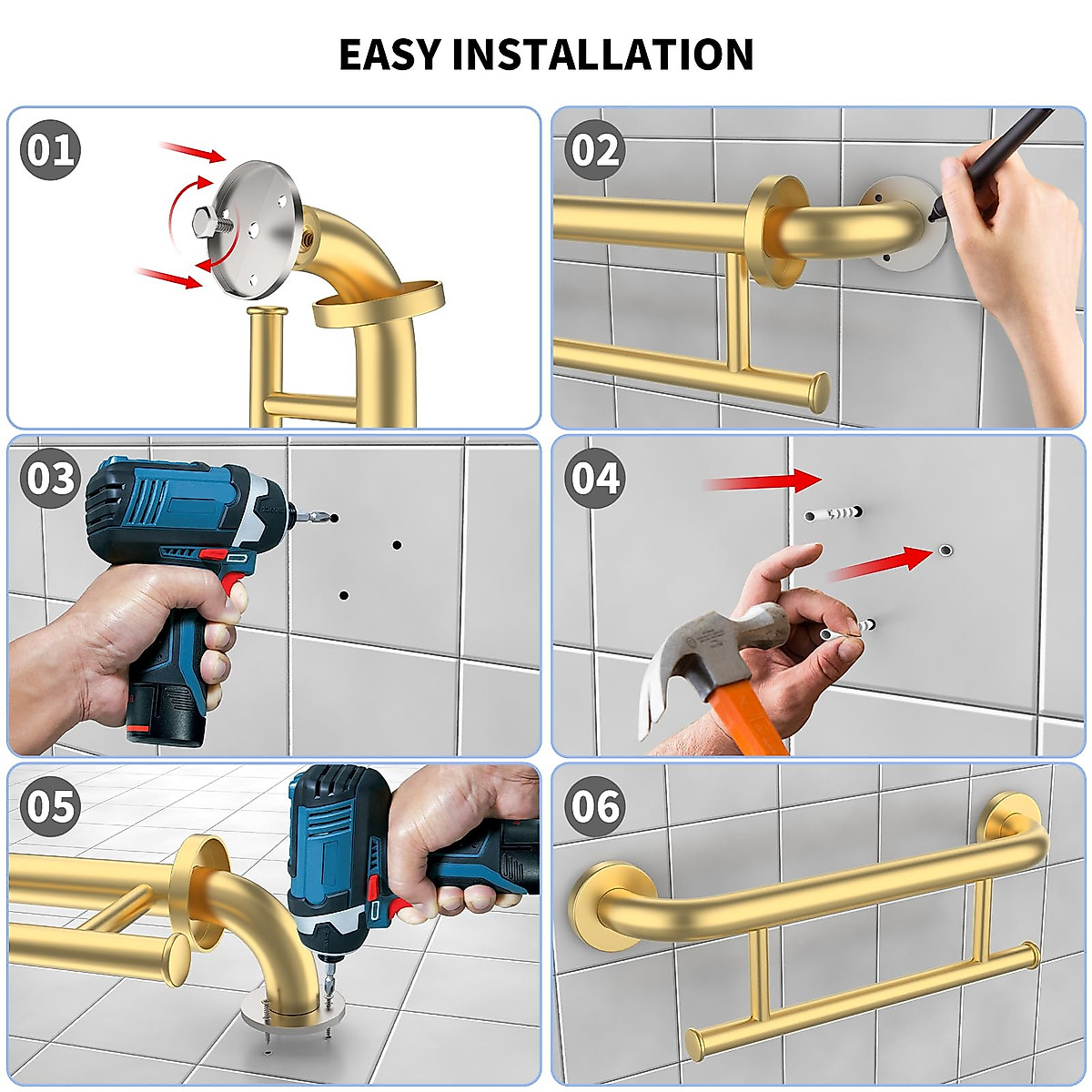 EASY INSTALLATION

01

02

03

04

05

06