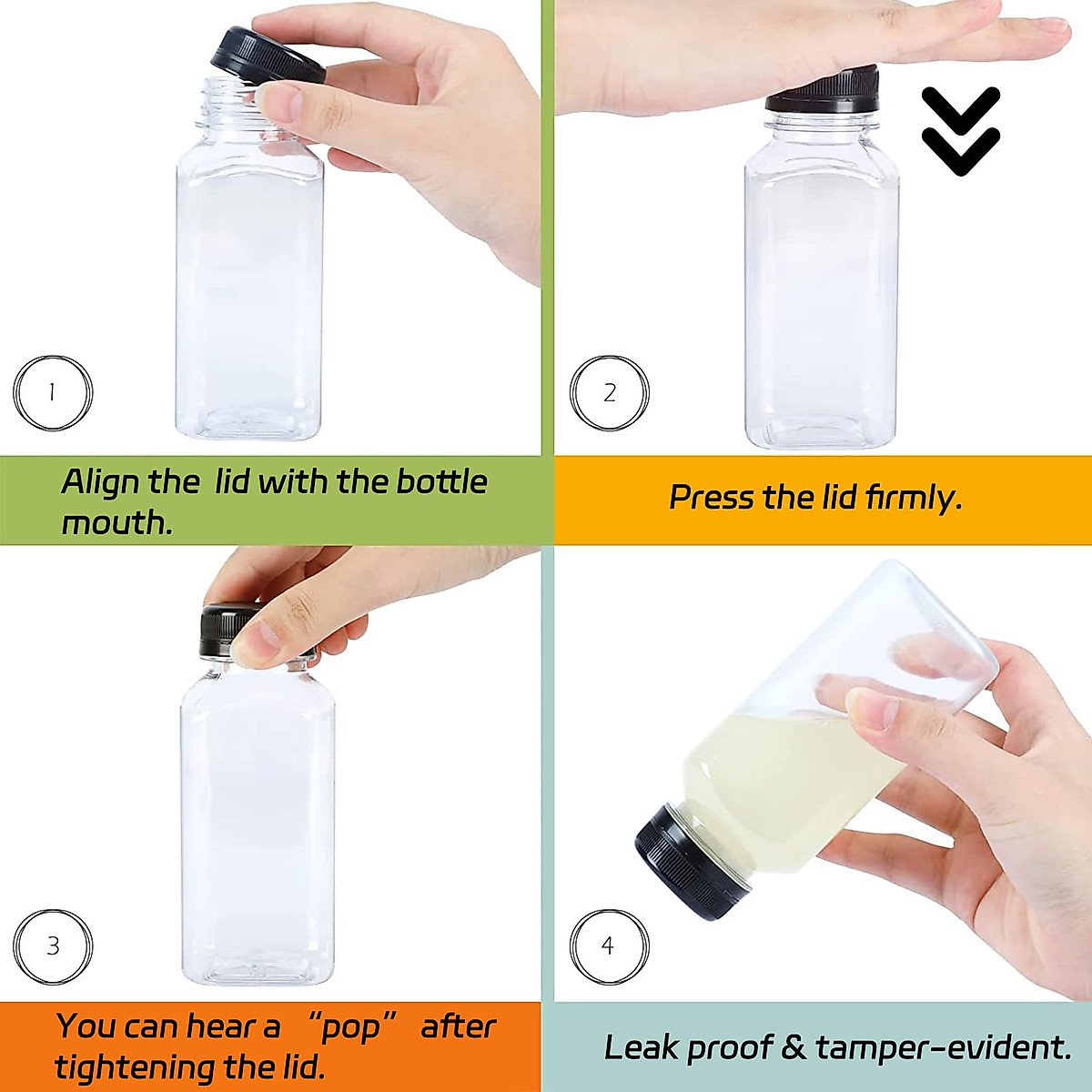 1

Align the lid with the bottle mouth.

2

Press the lid firmly.

3

You can hear a "pop" after tightening the lid.

4

Leak proof & tamper-evident.