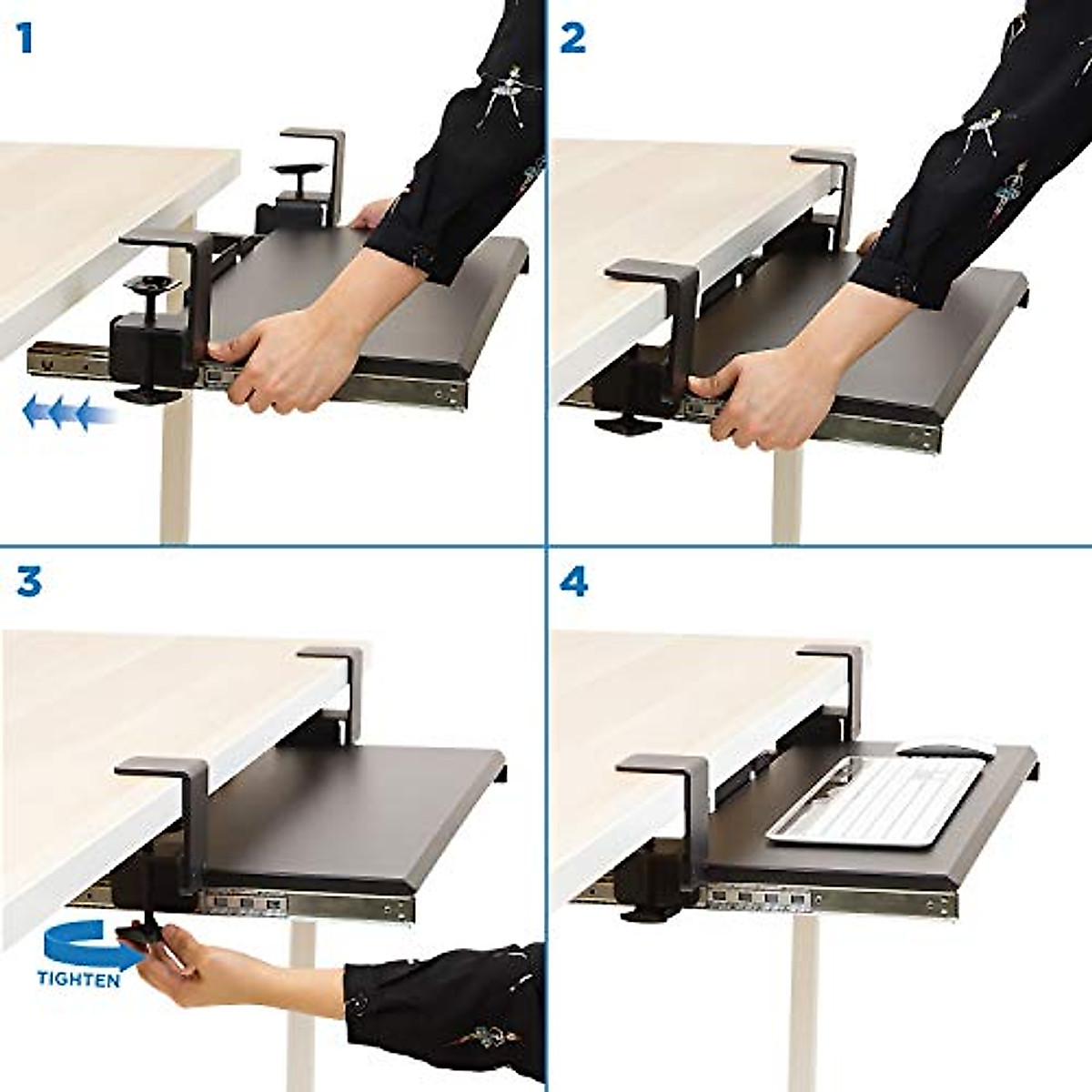 1

2

3

TIGHTEN

4