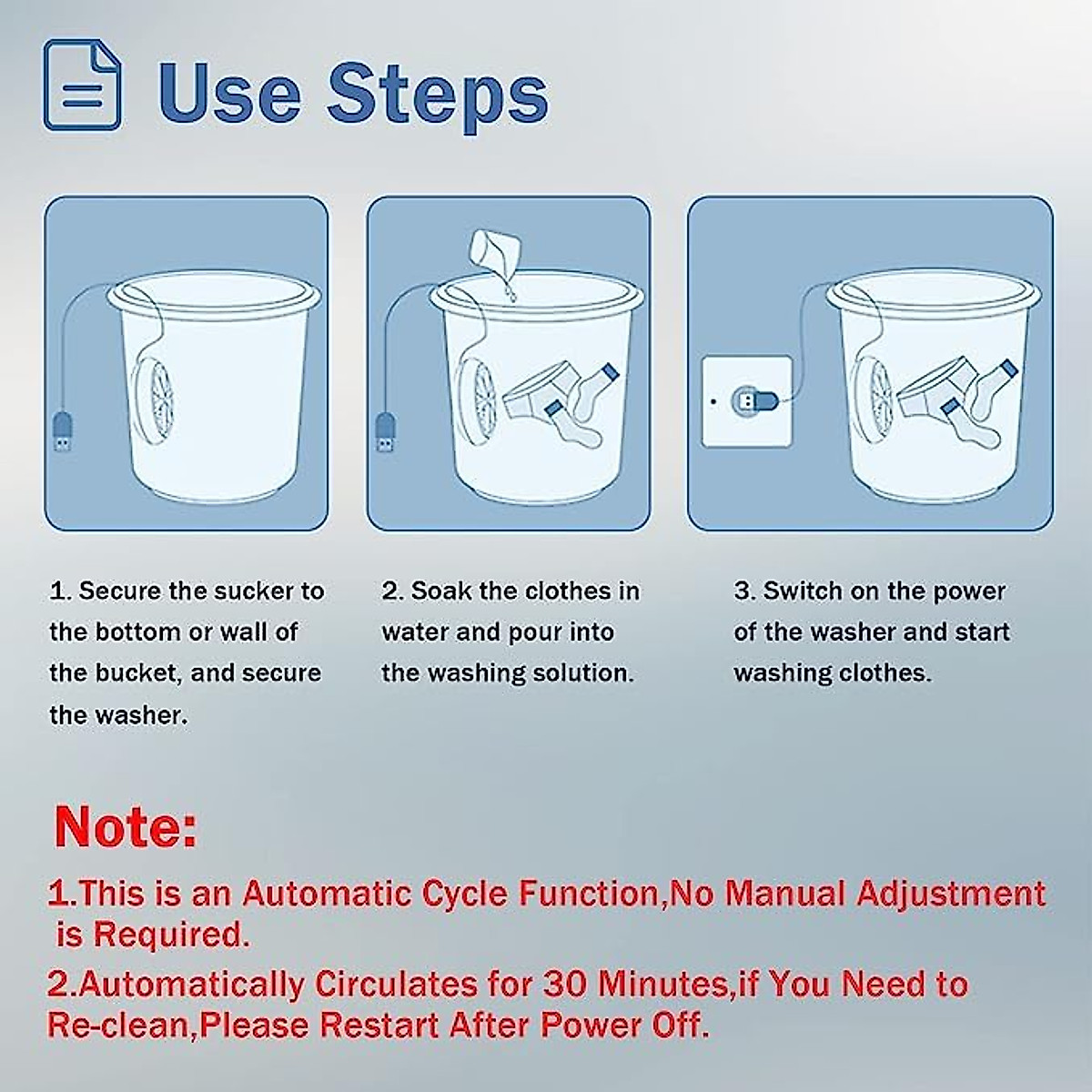 Use Steps

1. Secure the sucker to the bottom or wall of the bucket, and secure the washer.

2. Soak the clothes in water and pour into the washing solution.

3. Switch on the power of the washer and start washing clothes.

Note:

1.This is an Automatic Cycle Function,No Manual Adjustment is Required.

2.Automatically Circulates for 30 Minutes,if You Need to Re-clean,Please Restart After Power Off.