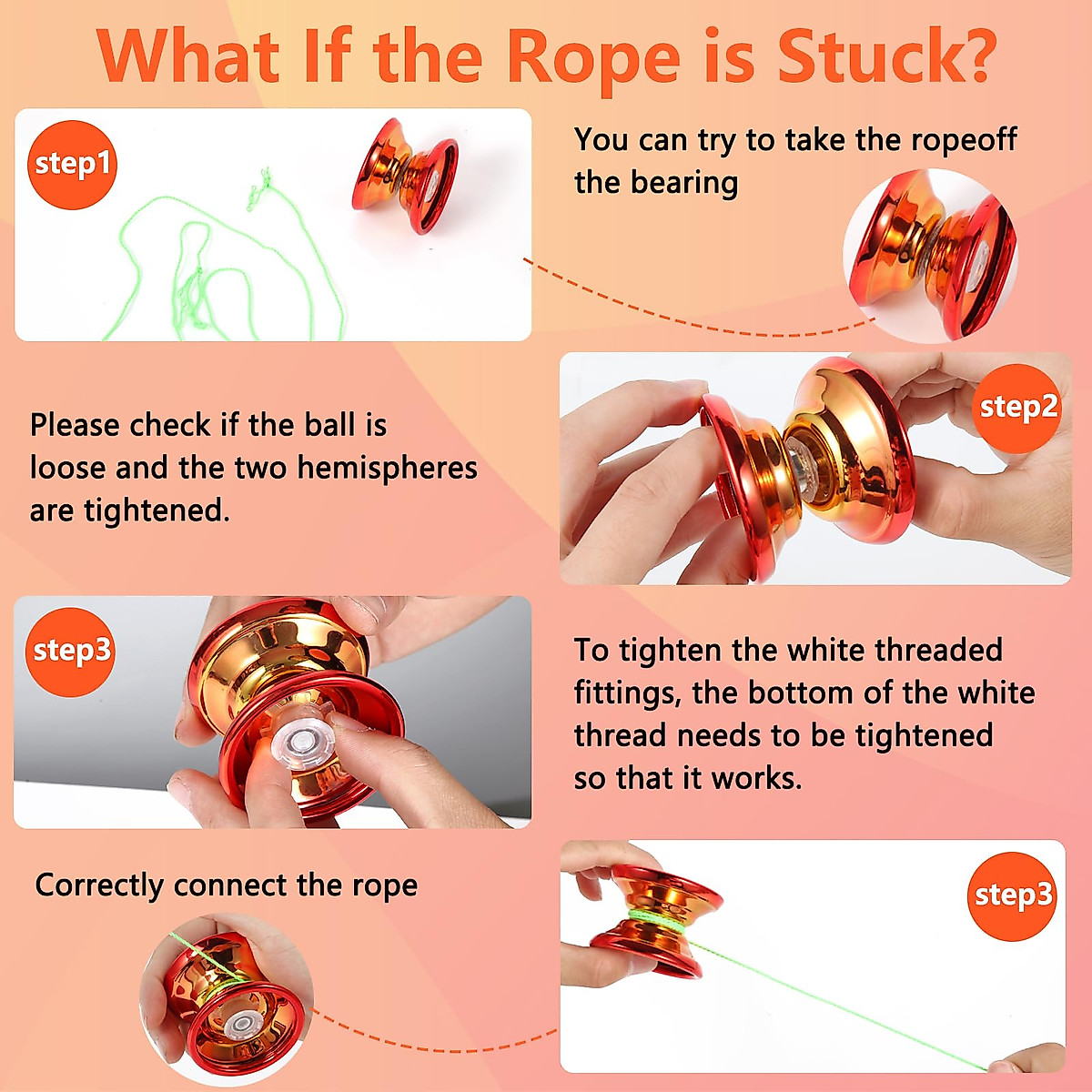 What If the Rope is Stuck?

step1

You can try to take the ropeoff the bearing

Please check if the ball is loose and the two hemispheres are tightened.

step2

step3

To tighten the white threaded fittings, the bottom of the white thread needs to be tightened so that it works.

Correctly connect the rope

step3