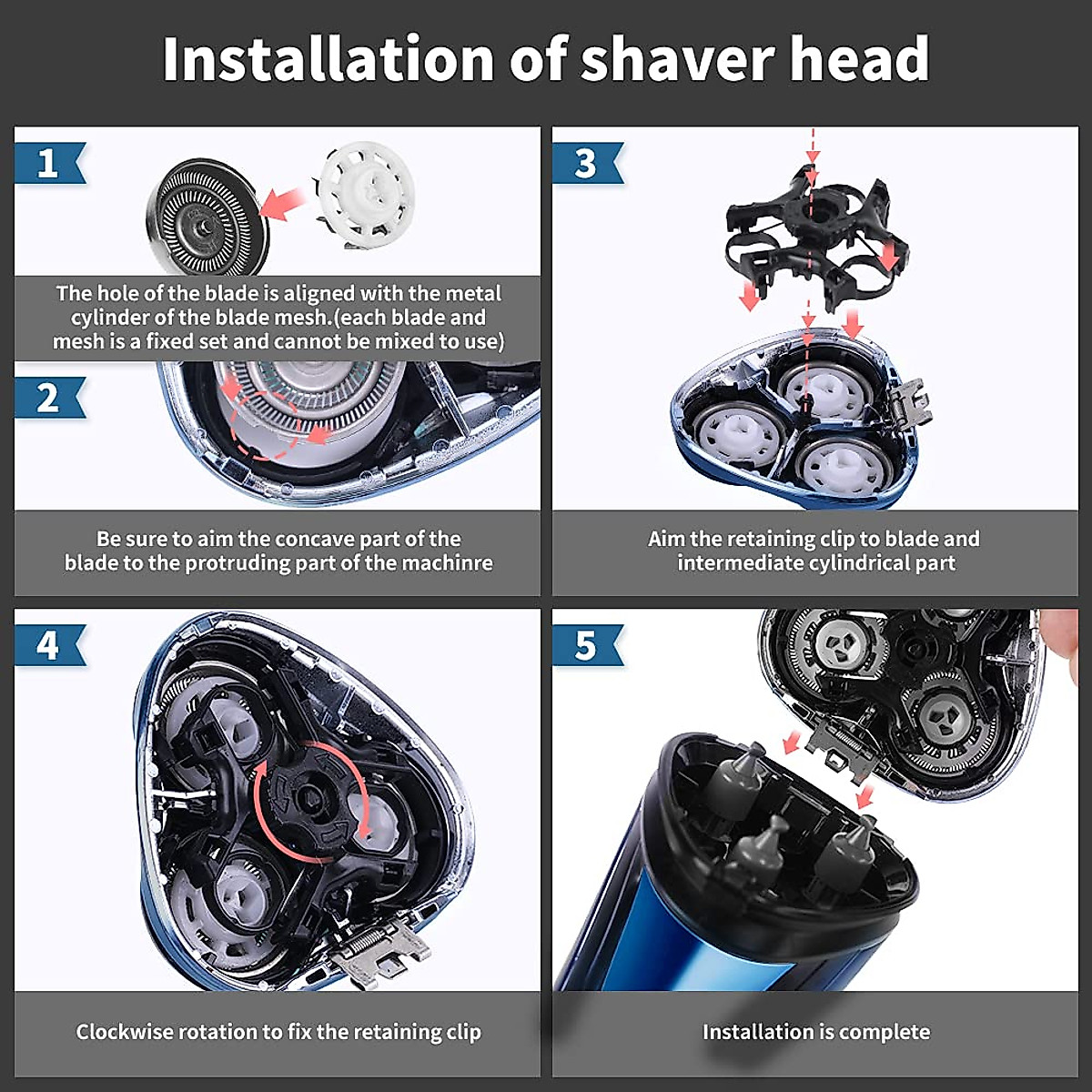 Installation of shaver head

1

The hole of the blade is aligned with the metal cylinder of the blade mesh.(each blade and mesh is a fixed set and cannot be mixed to use)

2

Be sure to aim the concave part of the blade to the protruding part of the machinre

3

Aim the retaining clip to blade and intermediate cylindrical part

4

Clockwise rotation to fix the retaining clip

5

Installation is complete