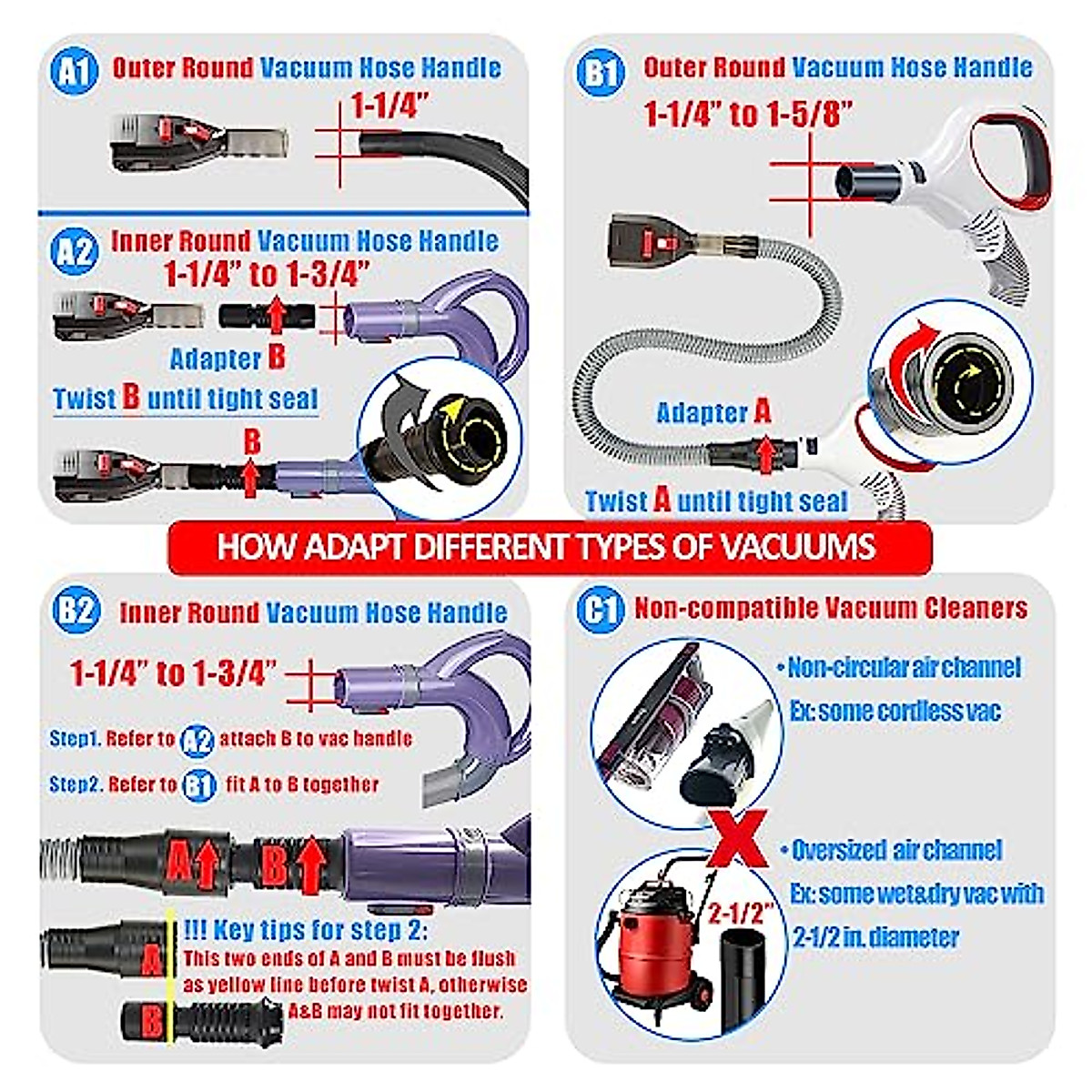 A1 Outer Round Vacuum Hose Handle

1-1/4"

A2 Inner Round Vacuum Hose Handle

1-1/4" to 1-3/4"

Adapter B

Twist B until tight seal

B

B1 Outer Round Vacuum Hose Handle

1-1/4" to 1-5/8"

Adapter A

Twist A until tight seal

HOW ADAPT DIFFERENT TYPES OF VACUUMS

B2 Inner Round Vacuum Hose Handle

1-1/4" to 1-3/4"

Step1. Refer to A2 attach B to vac handle

Step2. Refer to B1 fit A to B together

A B

A

B

!!! Key tips for step 2:
This two ends of A and B must be flush as yellow line before twist A, otherwise A&B may not fit together.

C1 Non-compatible Vacuum Cleaners

• Non-circular air channel
Ex: some cordless vac

X

• Oversized air channel
Ex: some wet&dry vac with 2-1/2 in. diameter

2-1/2"