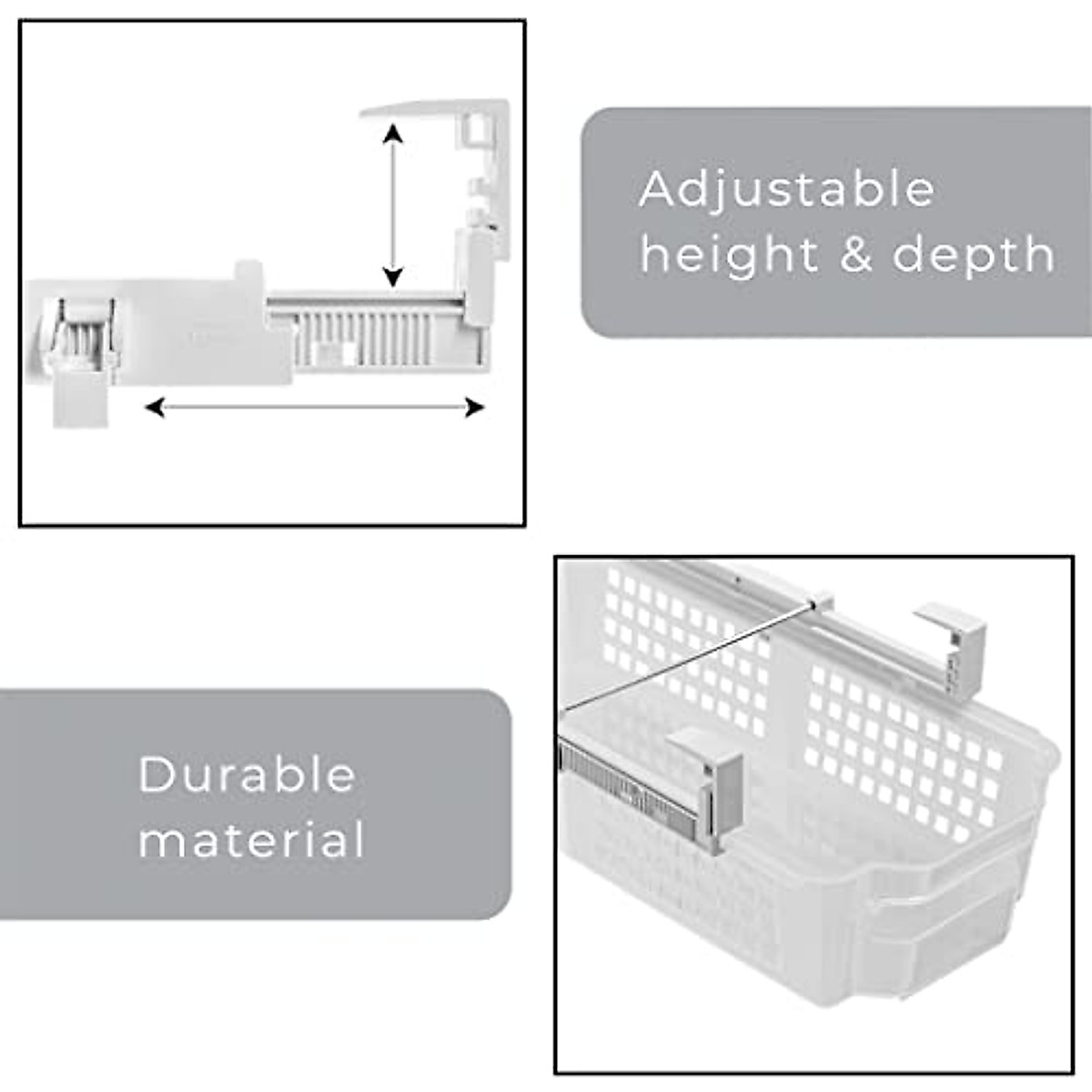 Adjustable height & depth

Durable material