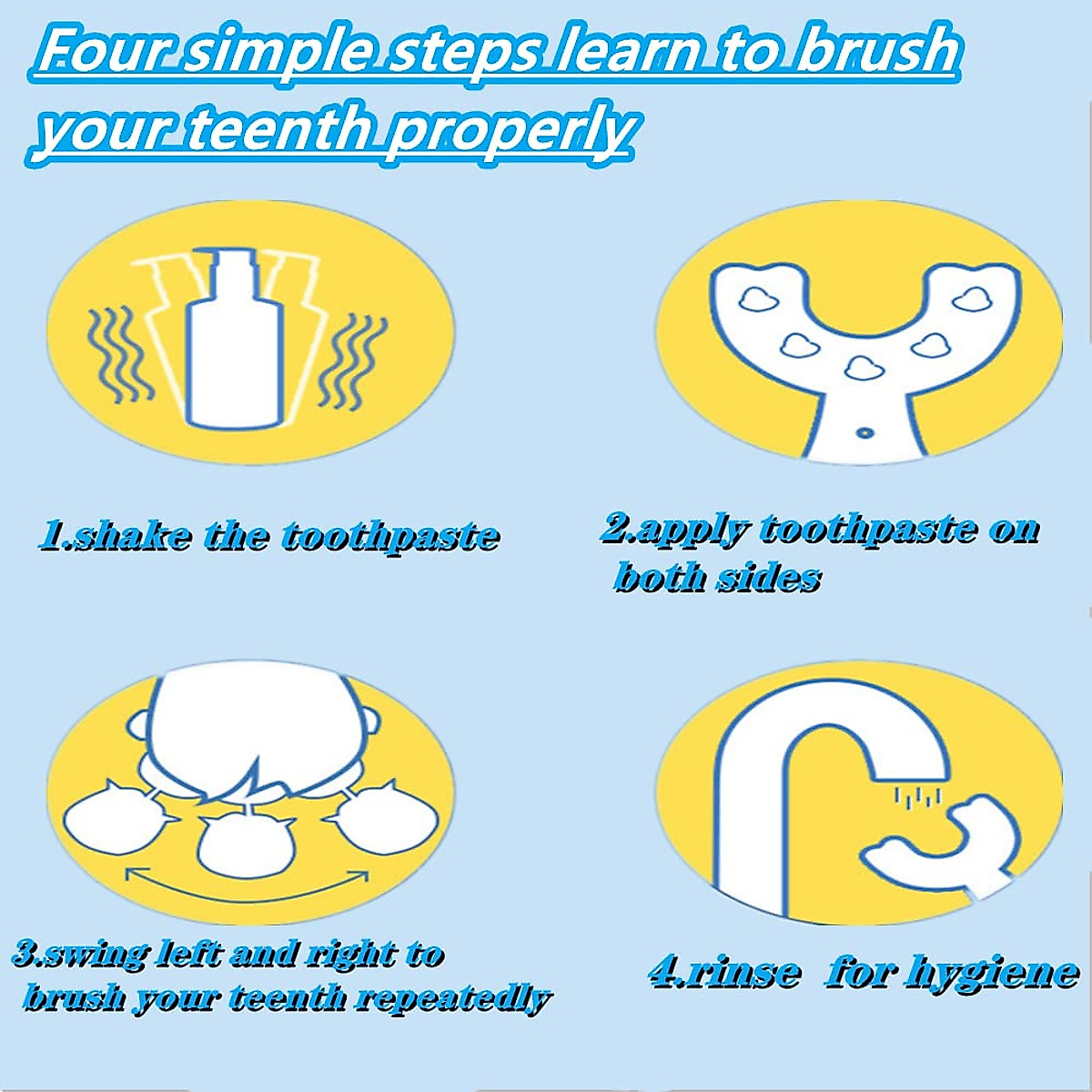 Four simple steps learn to brush your teenth properly

1.shake the toothpaste

2.apply toothpaste on both sides

3.swing left and right to brush your teenth repeatedly

4.rinse for hygiene