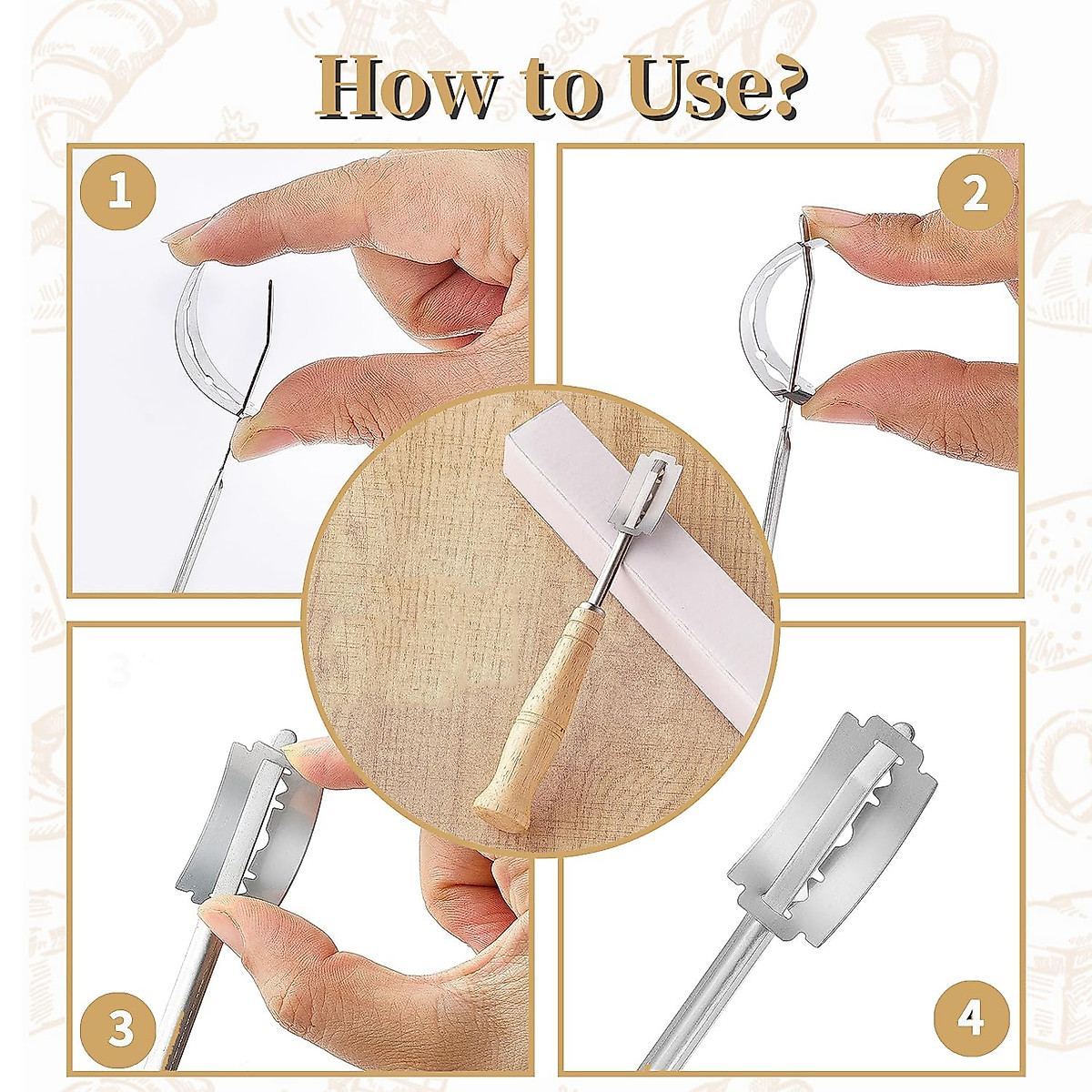 How to Use?

1

2

3

4