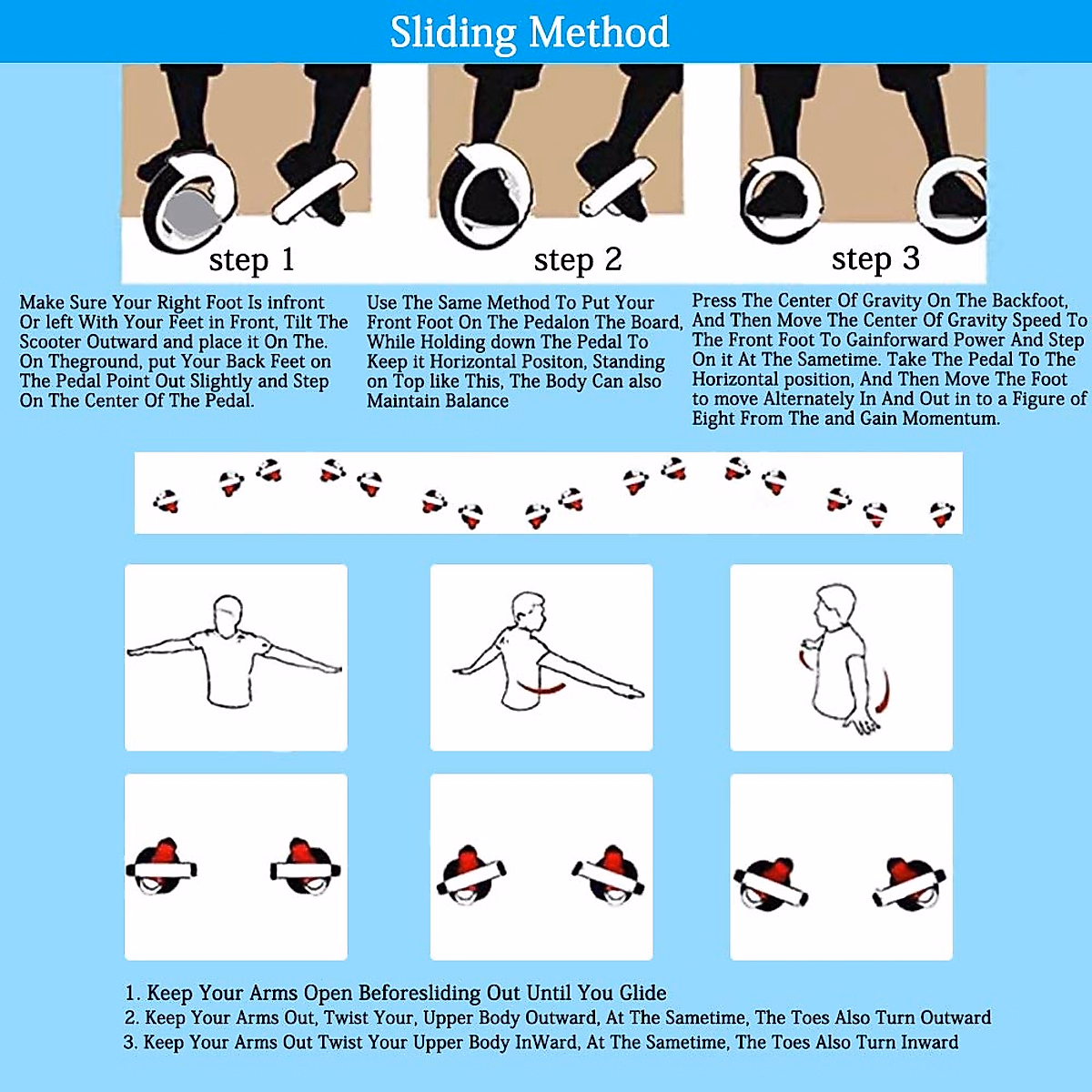 Sliding Method

step 1

step 2

step 3

Make Sure Your Right Foot Is infront Or left With Your Feet in Front, Tilt The Scooter Outward and place it On The. On Theground, put Your Back Feet on The Pedal Point Out Slightly and Step On The Center Of The Pedal.

Use The Same Method To Put Your Front Foot On The Pedalon The Board, While Holding down The Pedal To Keep it Horizontal Positon, Standing on Top like This, The Body Can also Maintain Balance

Press The Center Of Gravity On The Backfoot, And Then Move The Center Of Gravity Speed To The Front Foot To Gainforward Power And Step On it At The Sametime. Take The Pedal To The Horizontal position, And Then Move The Foot to move Alternately In And Out in to a Figure of Eight From The and Gain Momentum.

1. Keep Your Arms Open Beforesliding Out Until You Glide
2. Keep Your Arms Out, Twist Your, Upper Body Outward, At The Sametime, The Toes Also Turn Outward
3. Keep Your Arms Out Twist Your Upper Body InWard, At The Sametime, The Toes Also Turn Inward