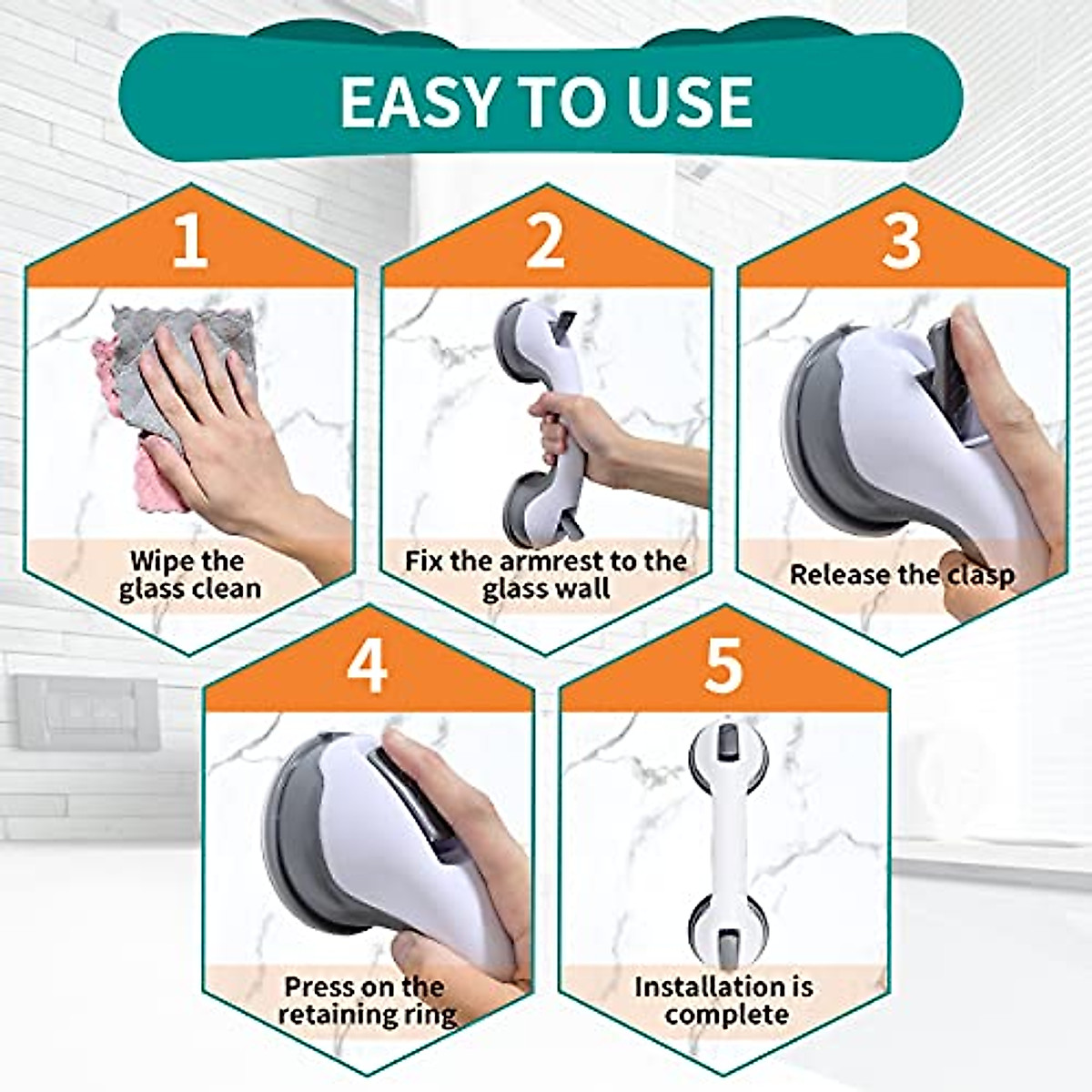 EASY TO USE

1

Wipe the glass clean

2

Fix the armrest to the glass wall

3

Release the clasp

4

Press on the retaining ring

5

Installation is complete